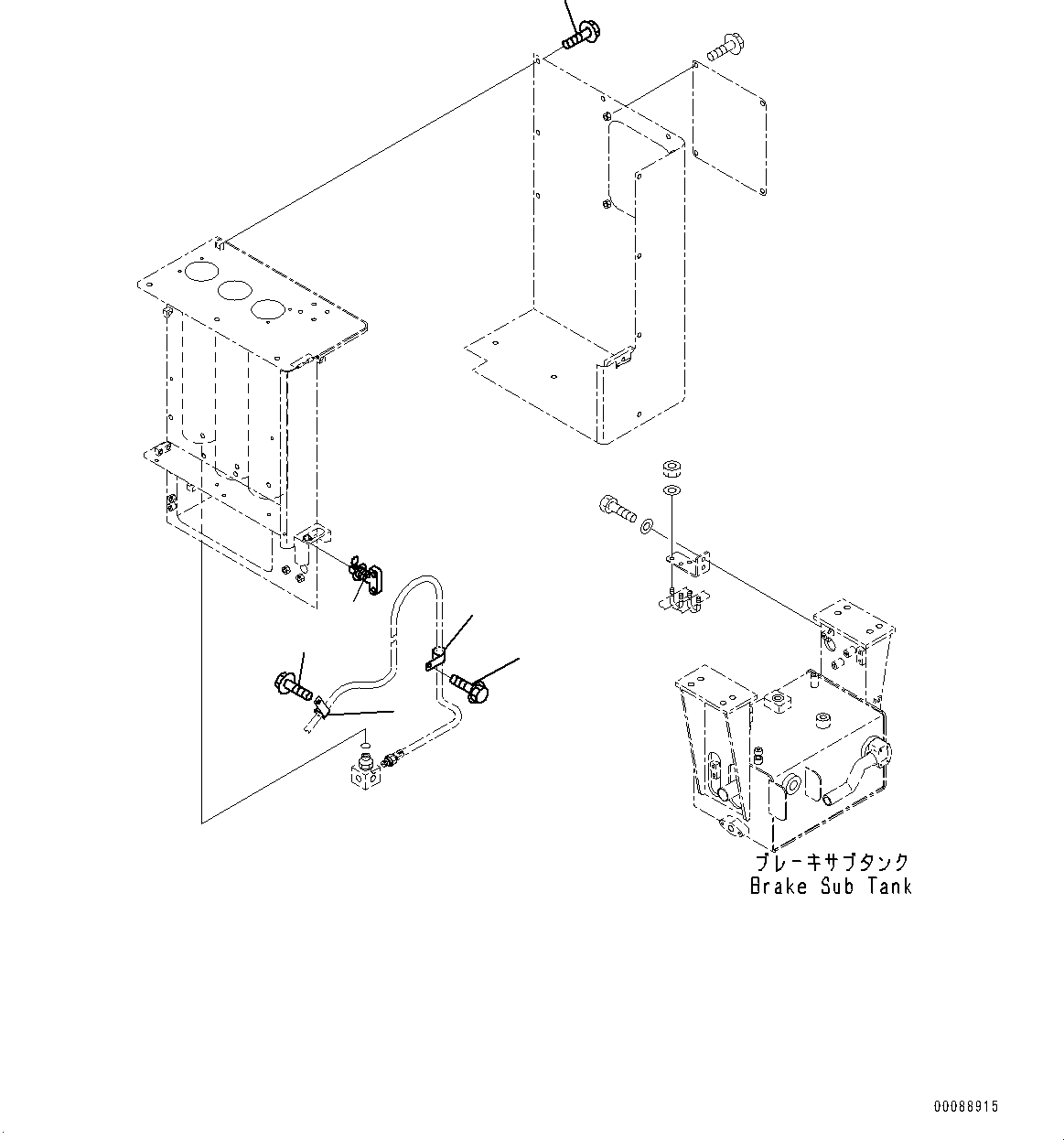 ブレーキサブタンク
Brake Sub Tank

00088915