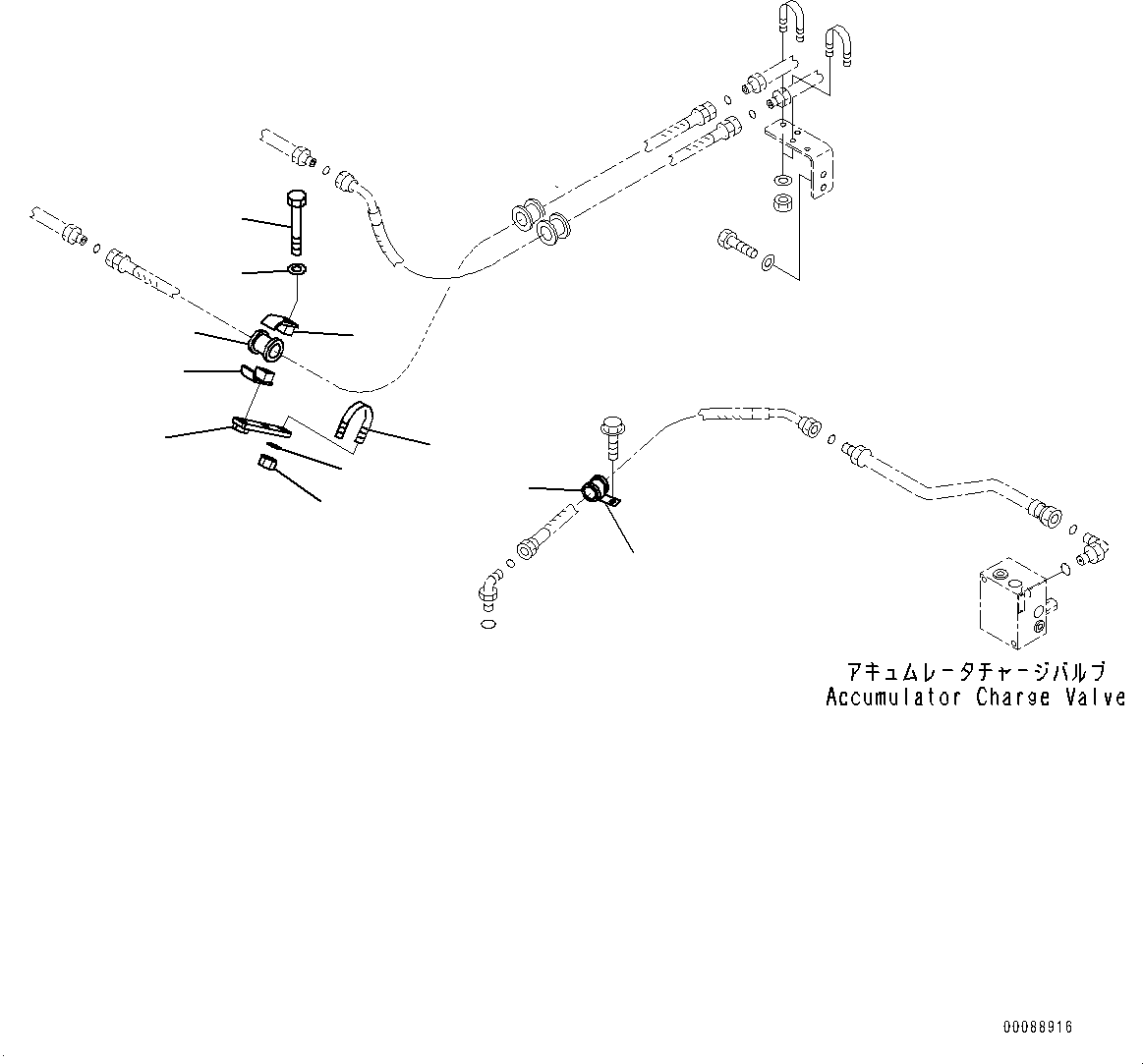 アキュムレータチャージバルブ
Accumulator Charge Valve

00088916