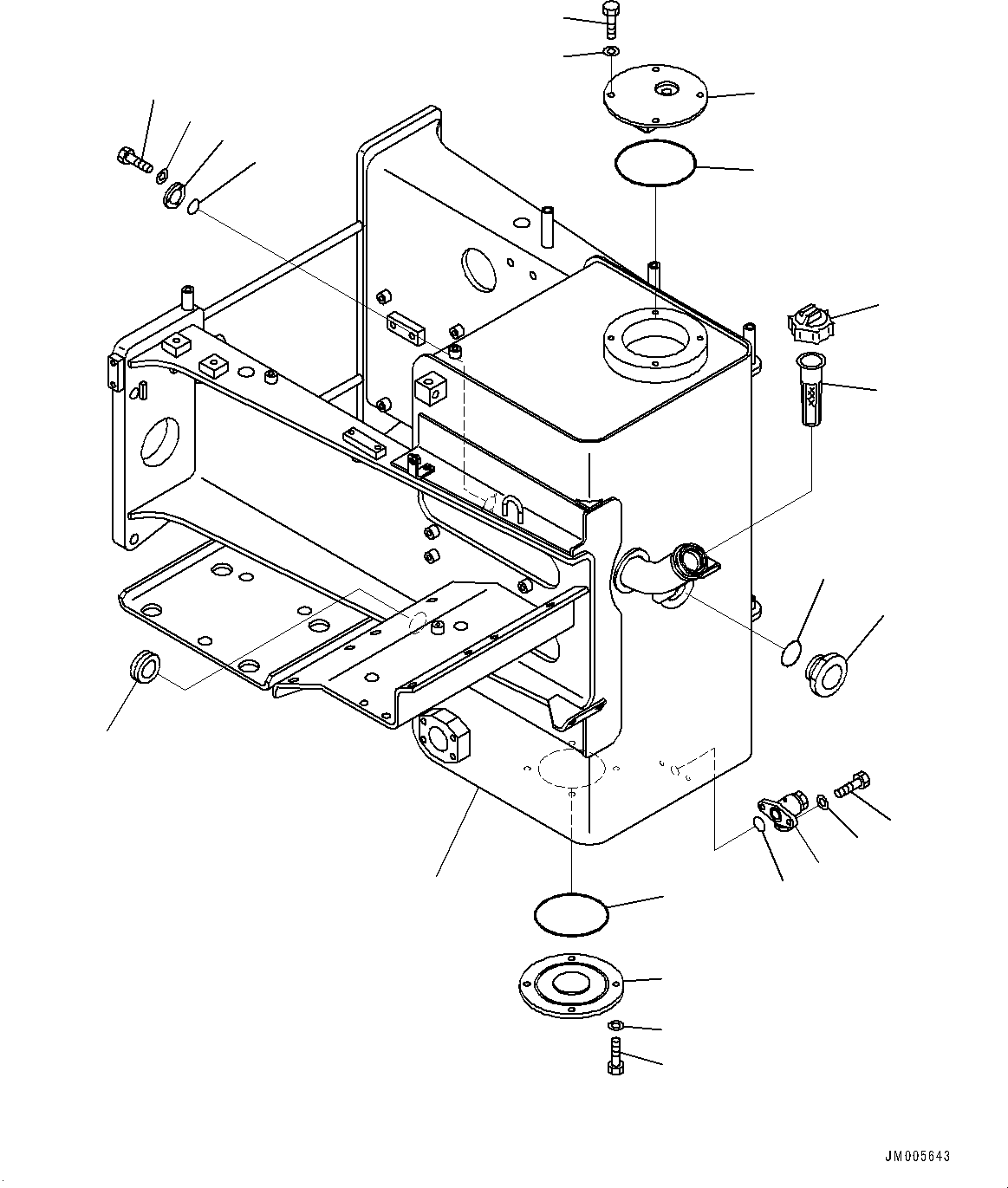 JM005643