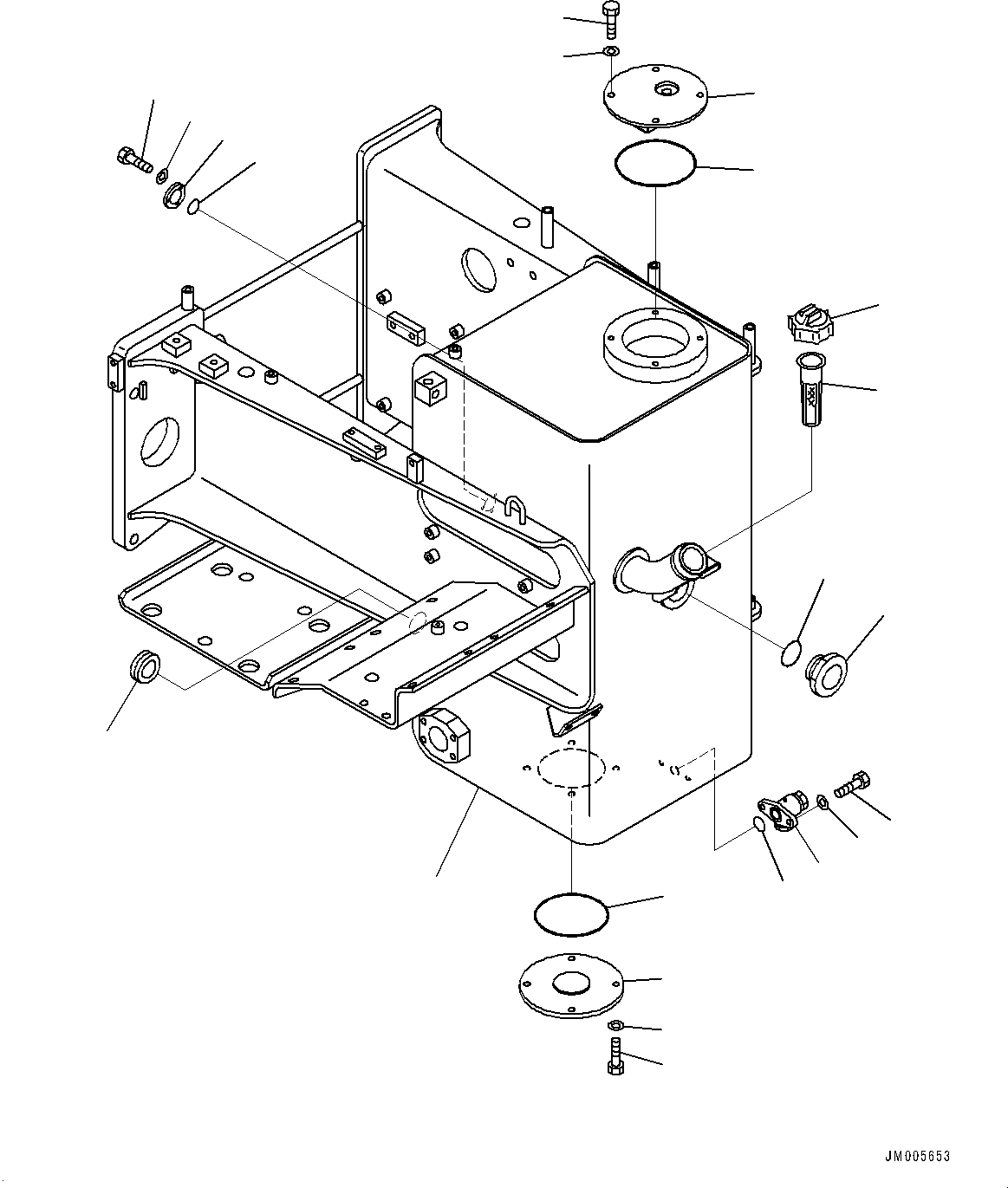 JM005653