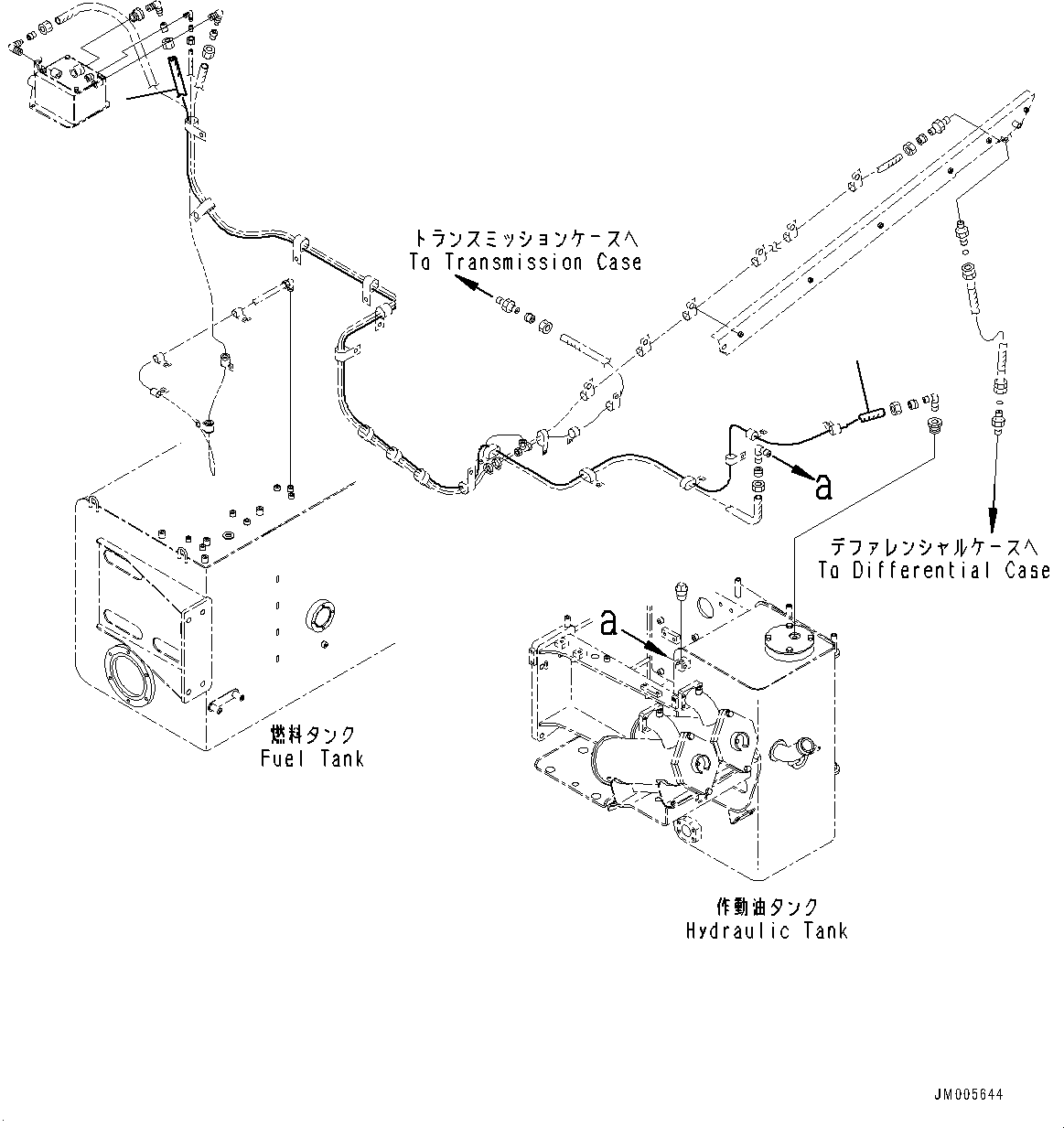 トランスミッションケースへ
To Transmission Case

a

デファレンシャルケースへ
To Differential Case

a

燃料タンク
Fuel Tank

作動油タンク
Hydraulic Tank

JM005644