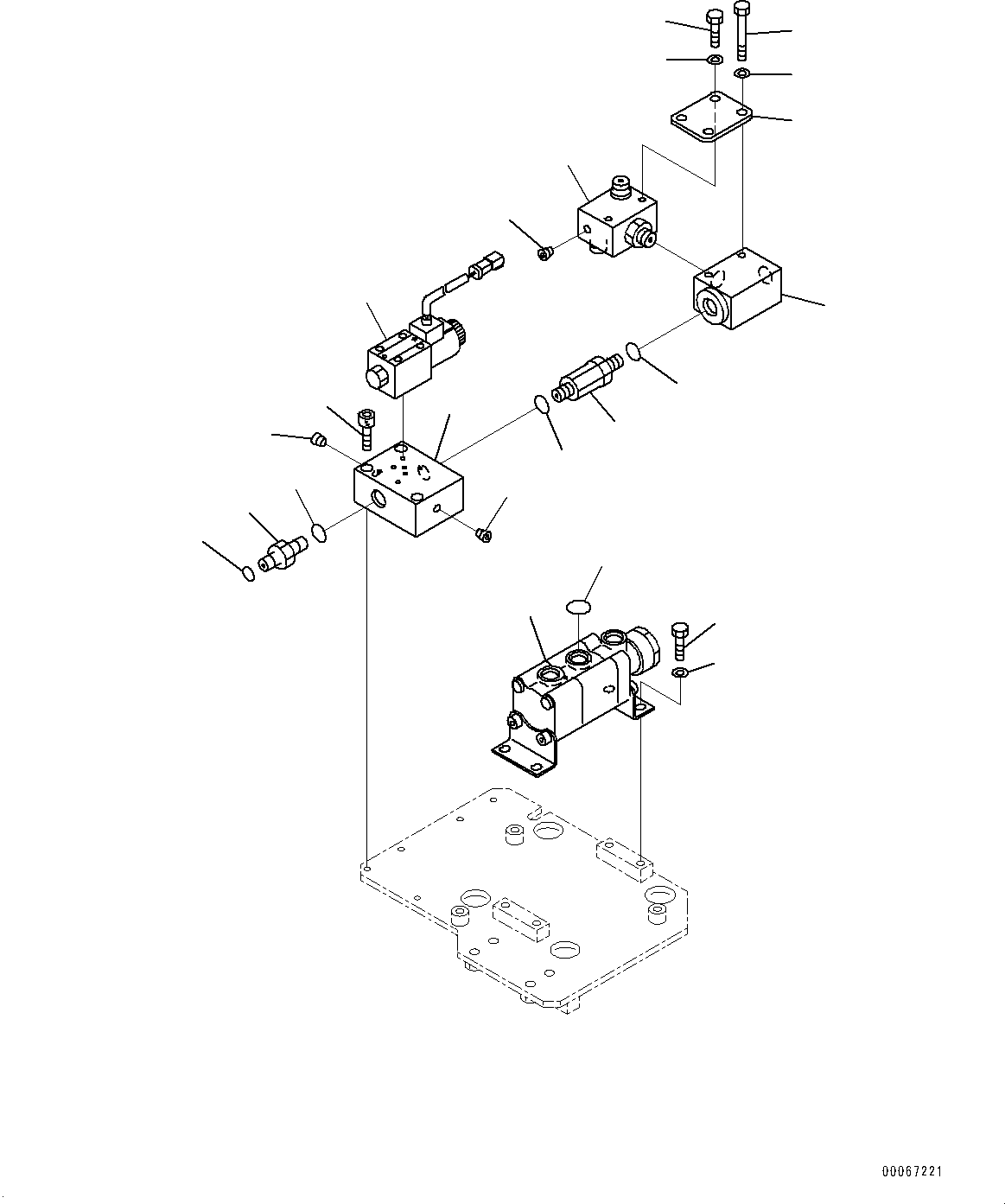 00067221