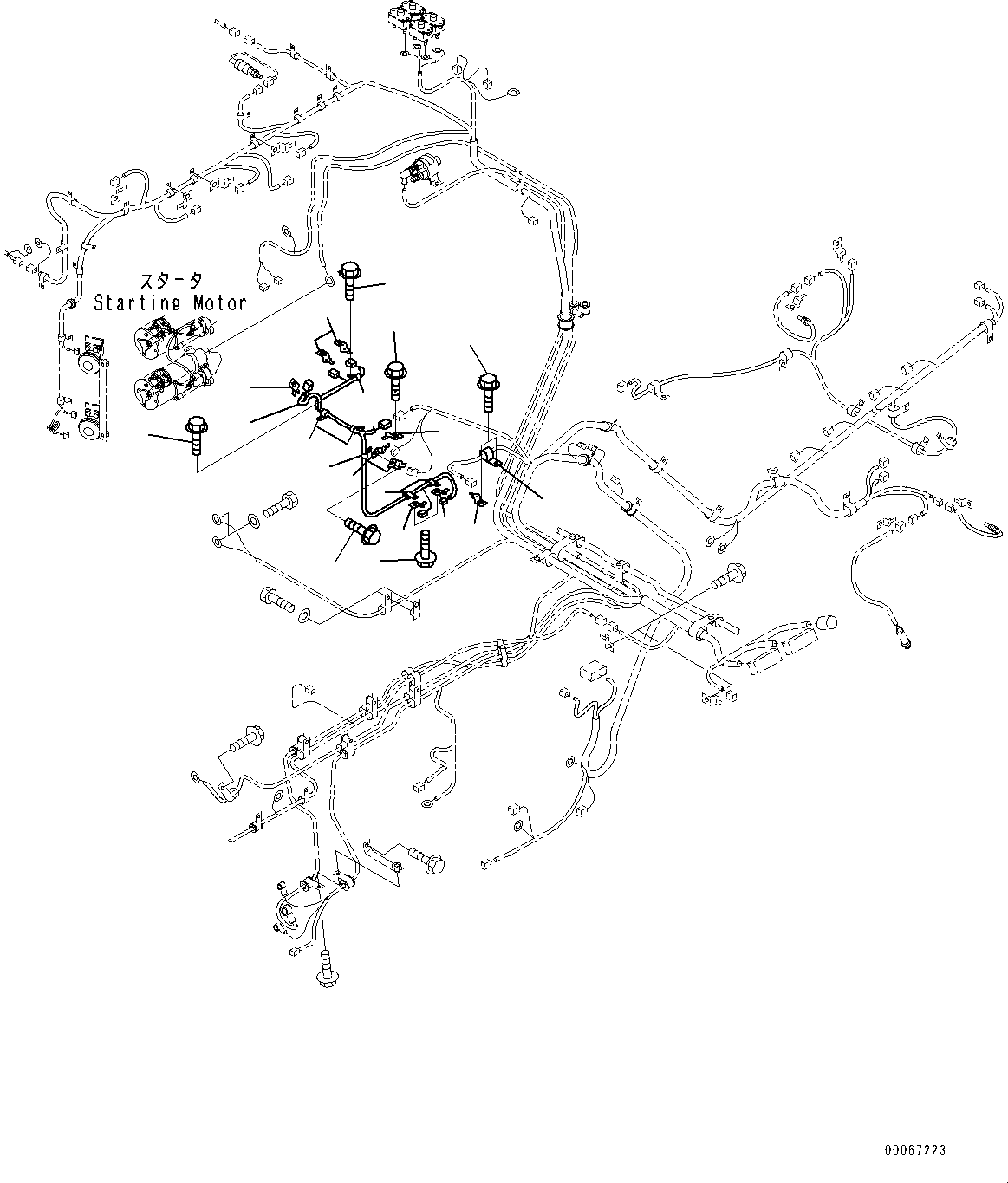 スタータ
Starting Motor

00067223