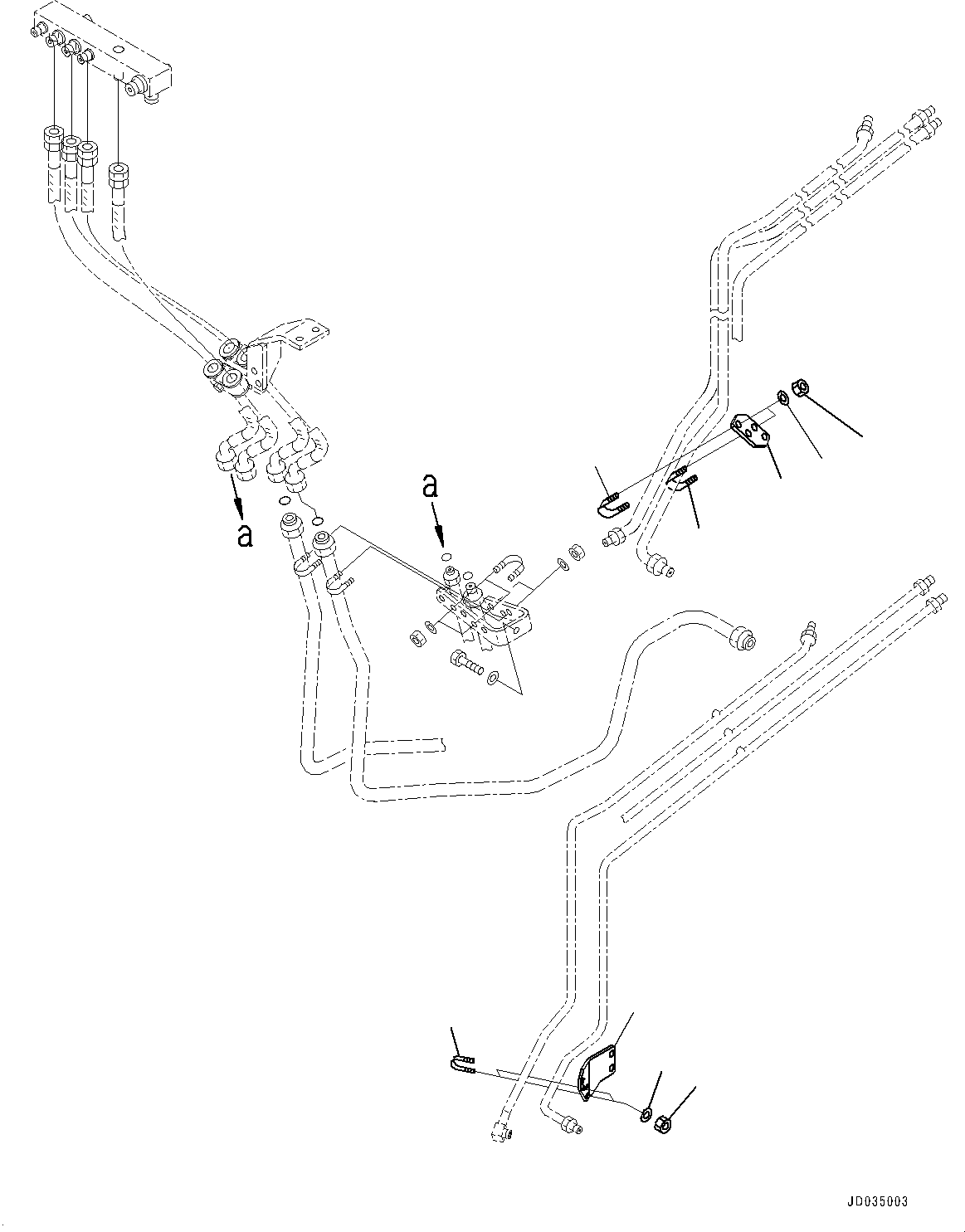 a

a

JD035003