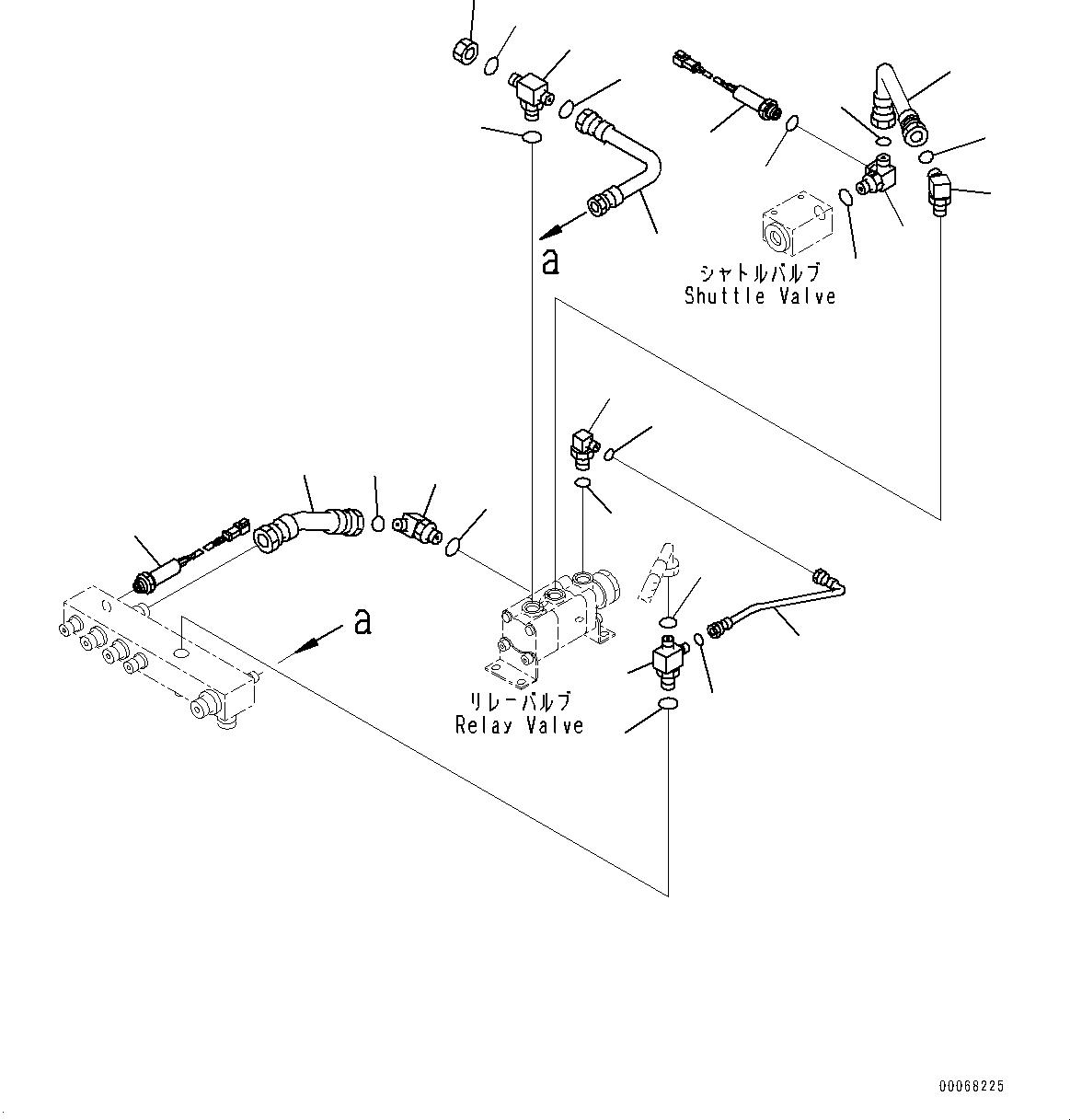 a

シャトルバルブ
Shuttle Valve

a

リレーバルブ
Relay Valve

00068225