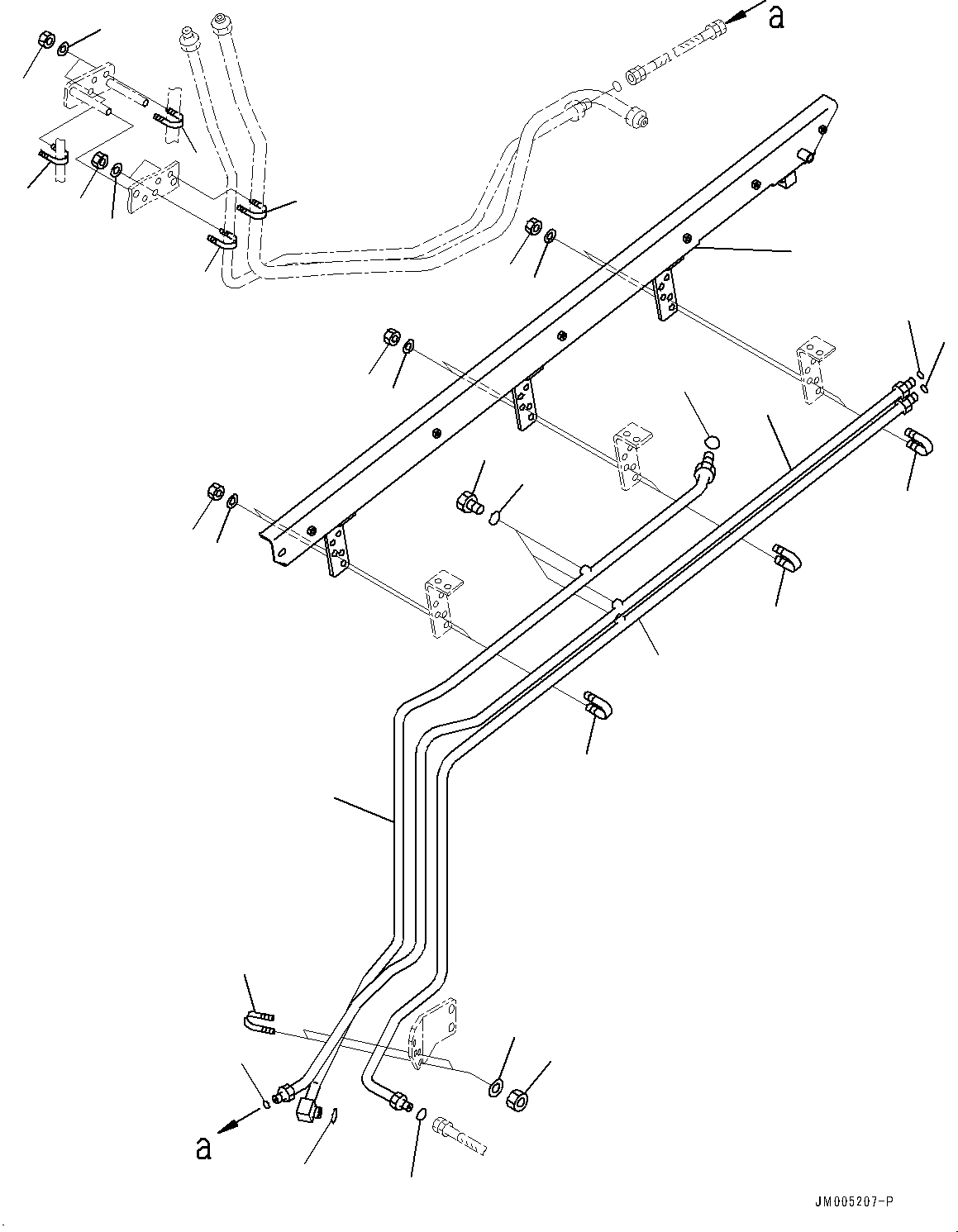 a

a

JM005207-P