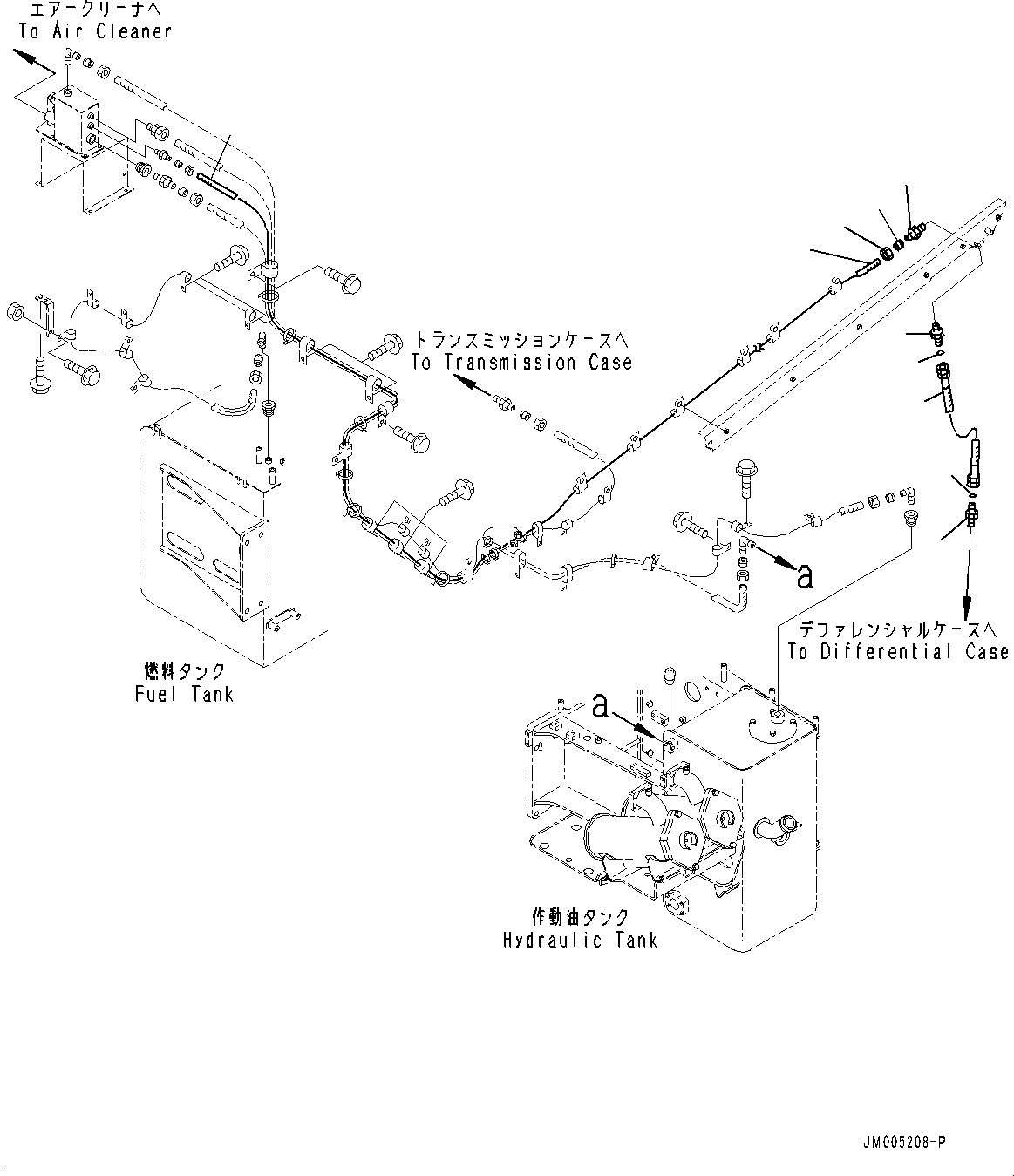 エアークリーナへ
To Air Cleaner

トランスミッションケースへ
To Transmission Case

a

デファレンシャルケースへ
To Differential Case

燃料タンク
Fuel Tank

a

作動油タンク
Hydraulic Tank

JM005208-P