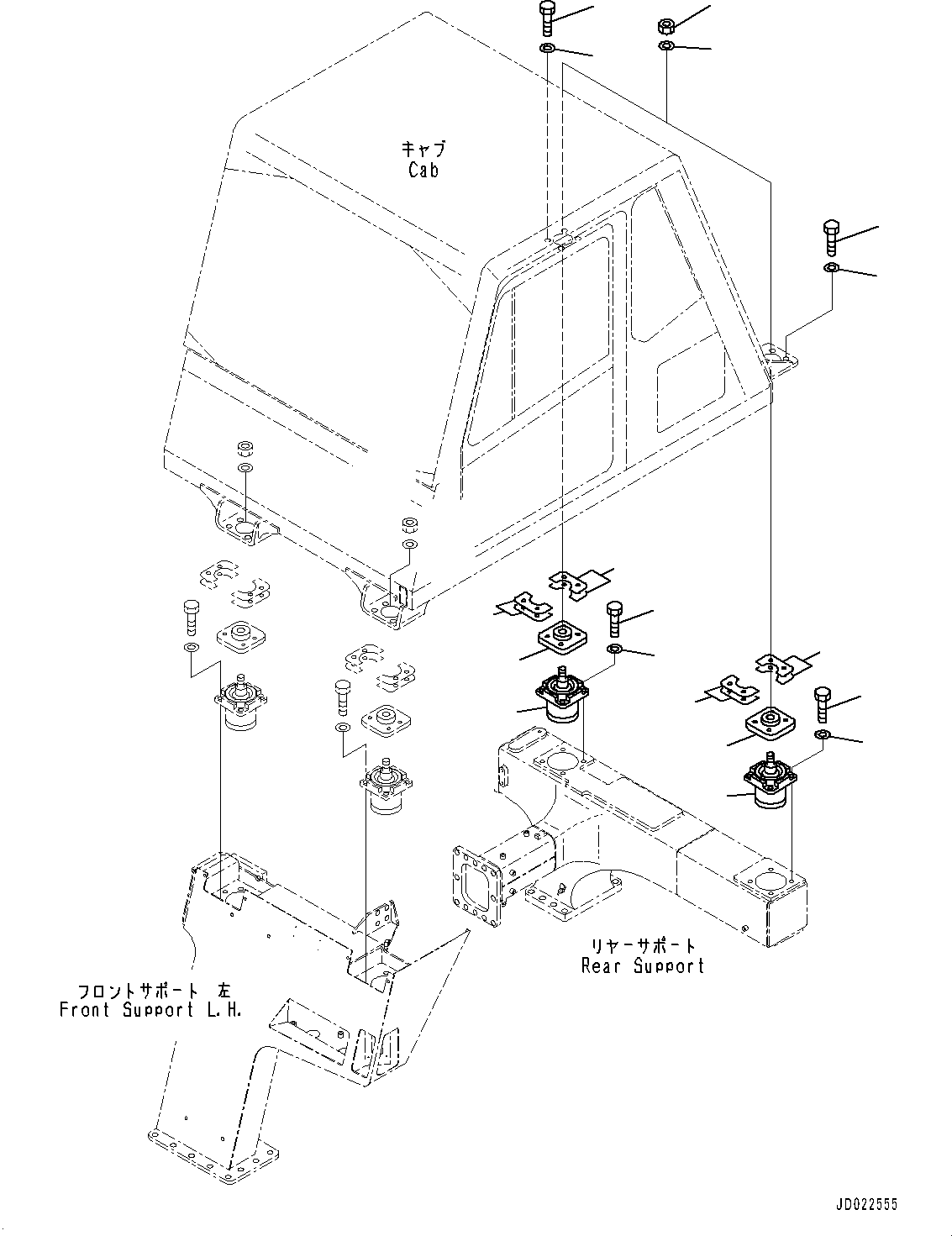 キャブ
Cab

リヤーサポート
Rear Support

フロントサポート 左
Front Support L.H.

JD022555