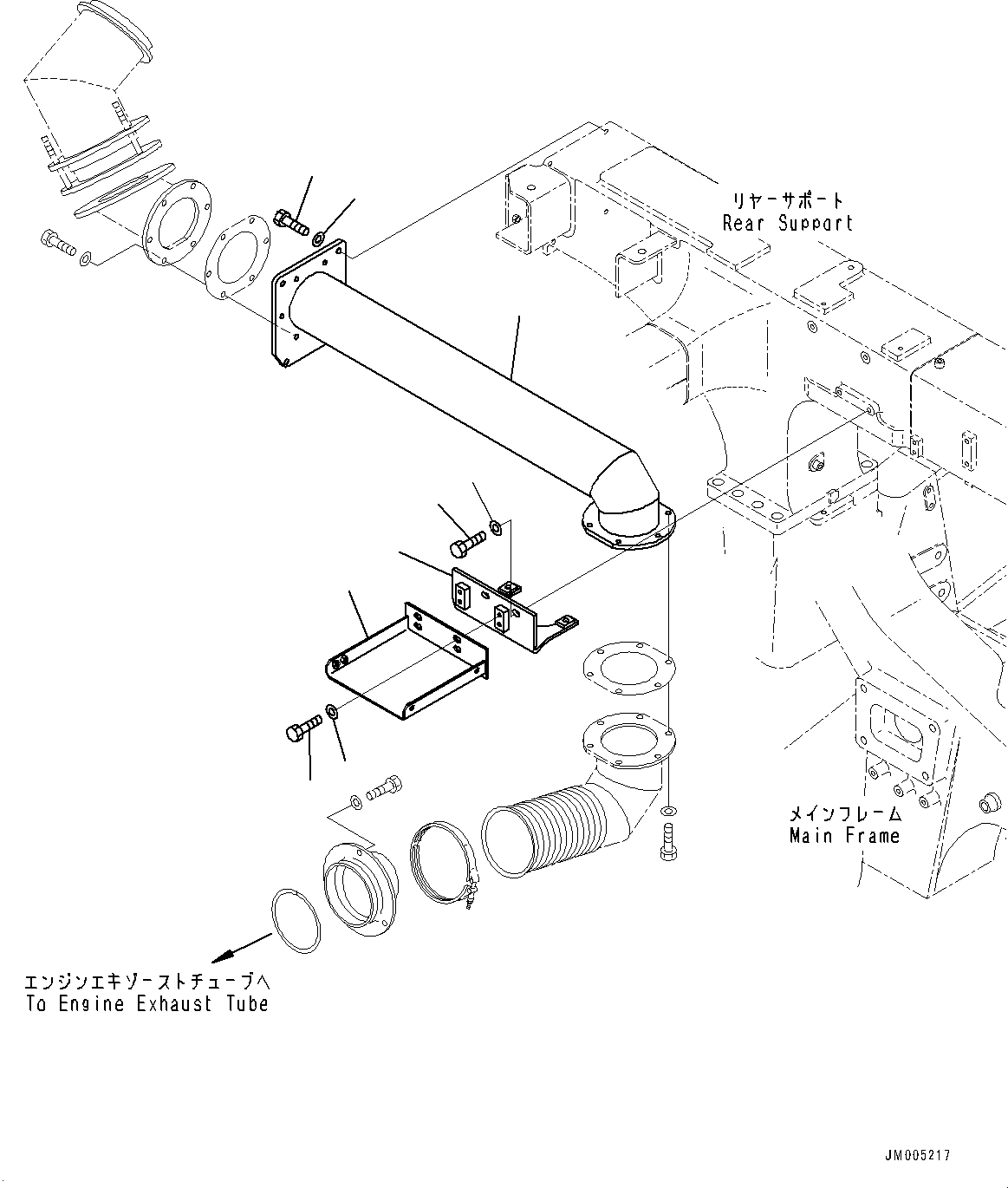 リヤーサポート
Rear Support

メインフレーム
Main Frame

エンジンエキゾーストチューブへ
To Engine Exhaust Tube

JM005217