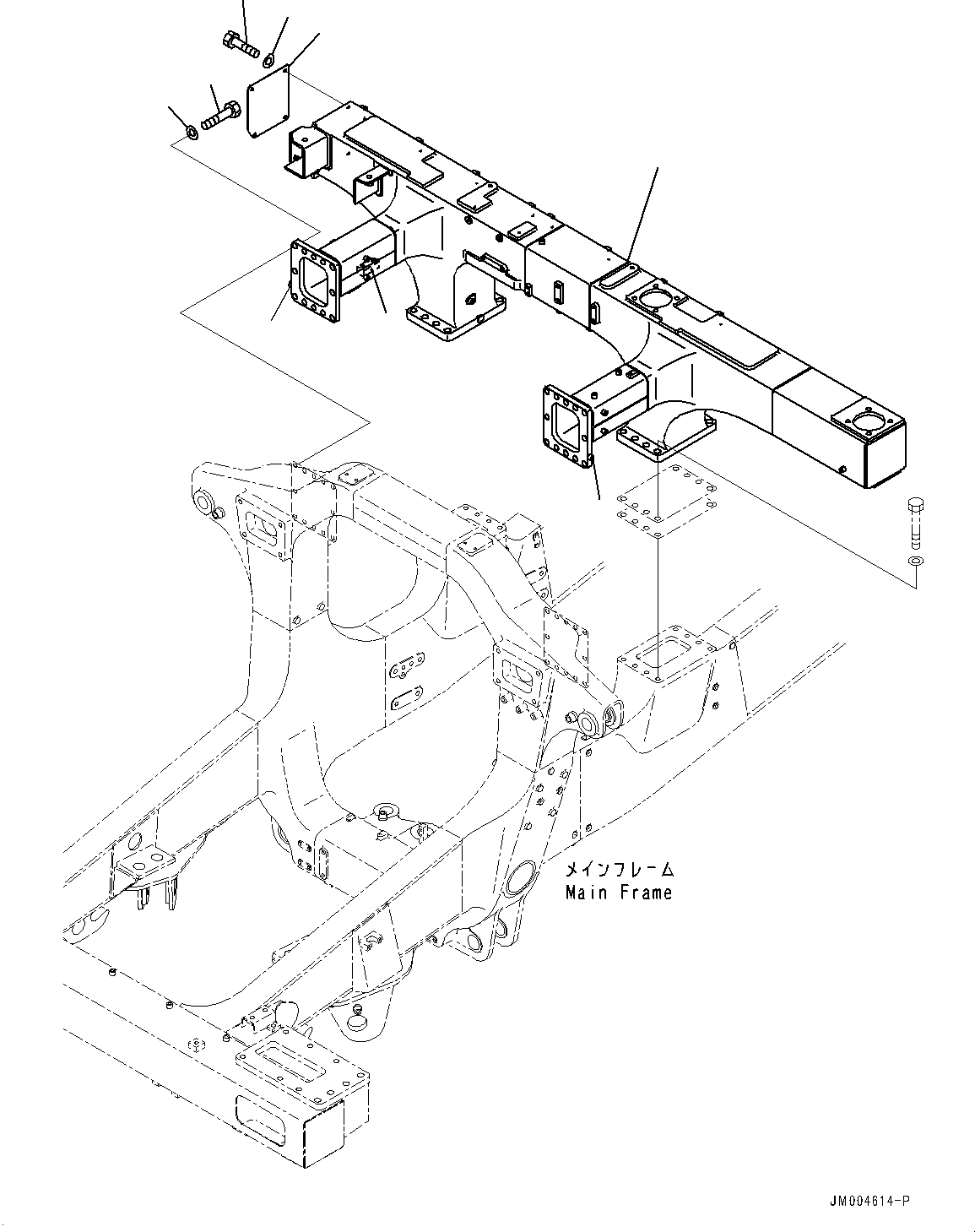 メインフレーム
Main Frame

JM004614-P