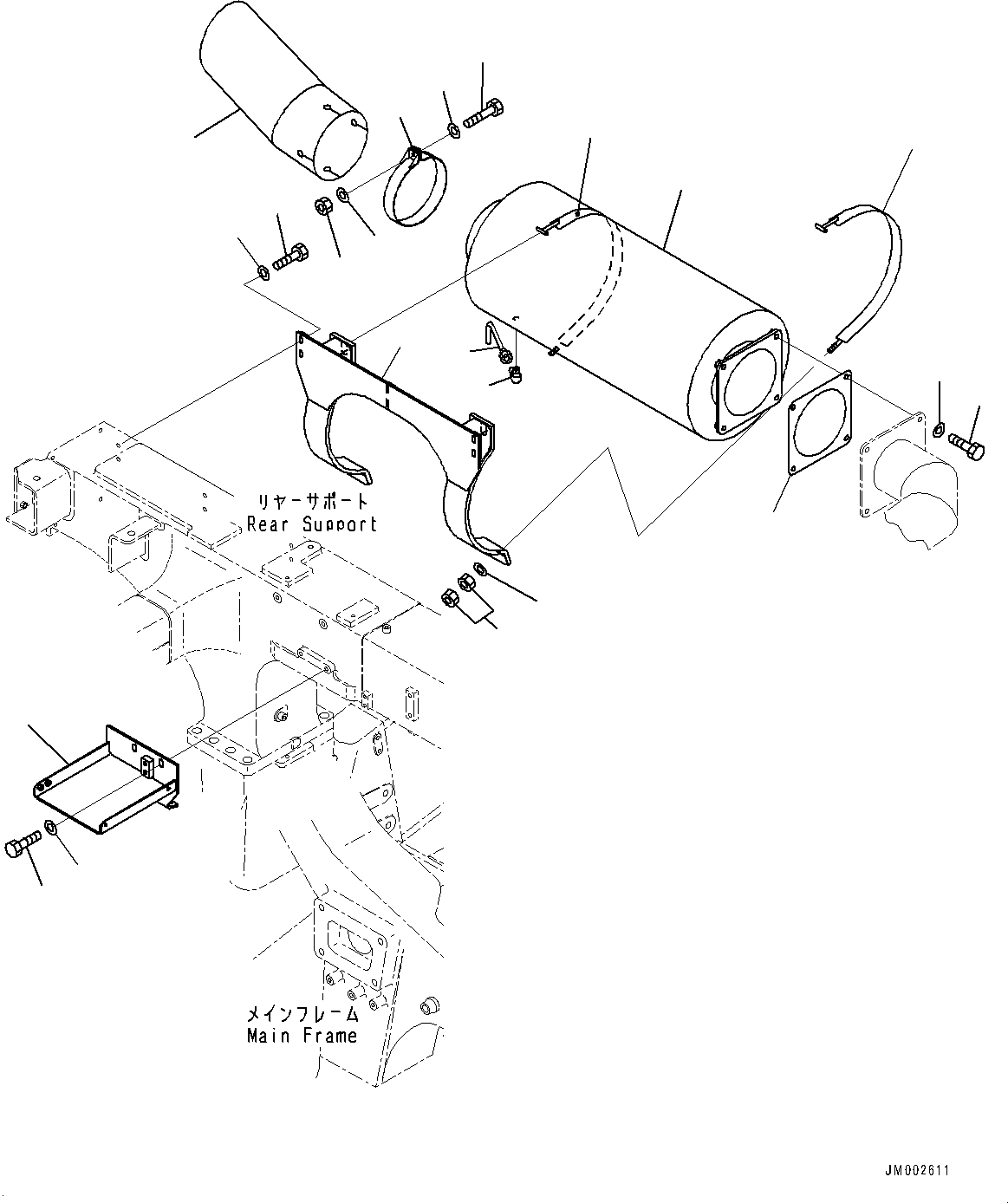 リヤーサポート
Rear Support

メインフレーム
Main Frame

JM002611