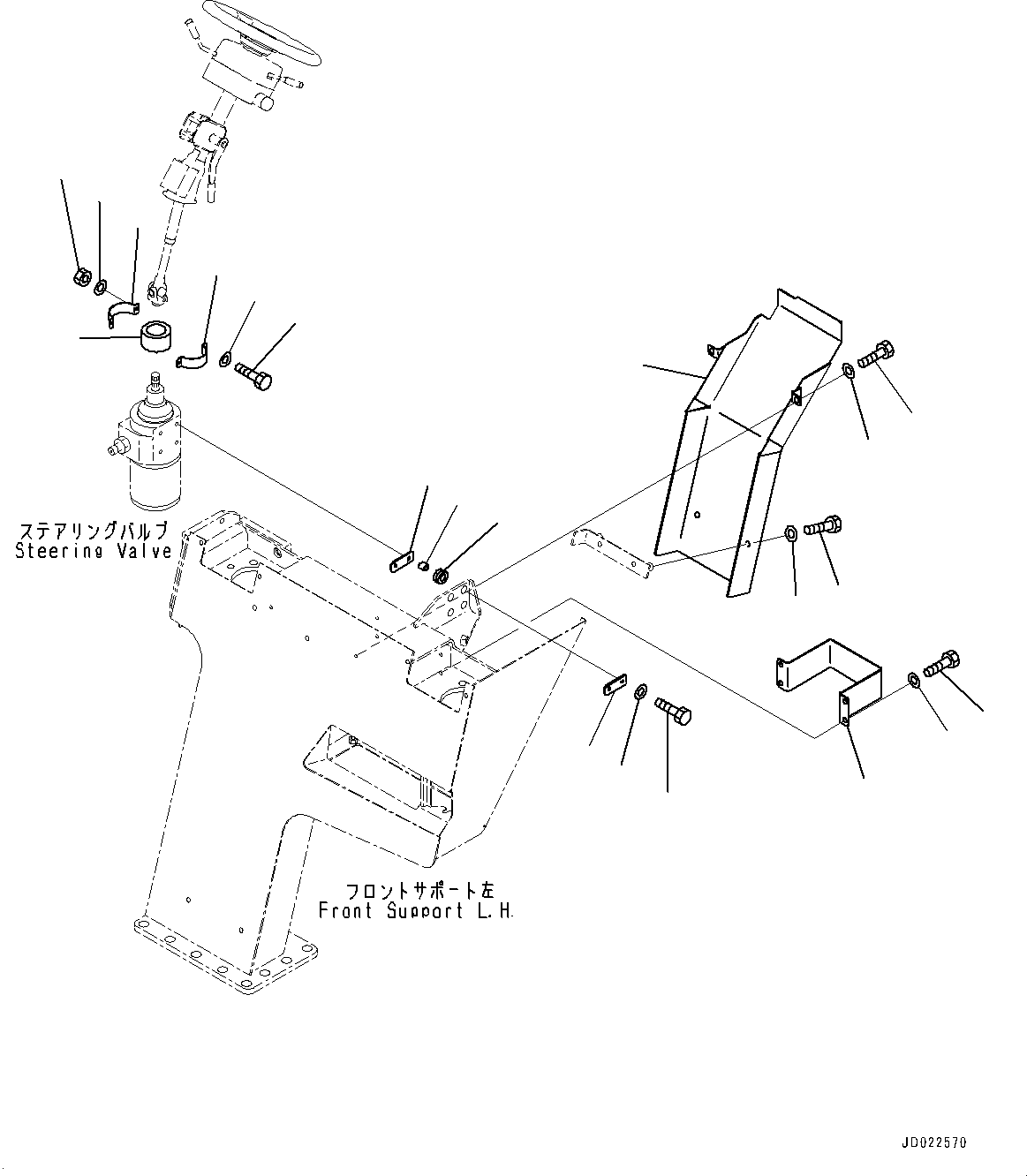 ステアリングバルブ
Steering Valve

フロントサポート左
Front Support L.H.

JD022570