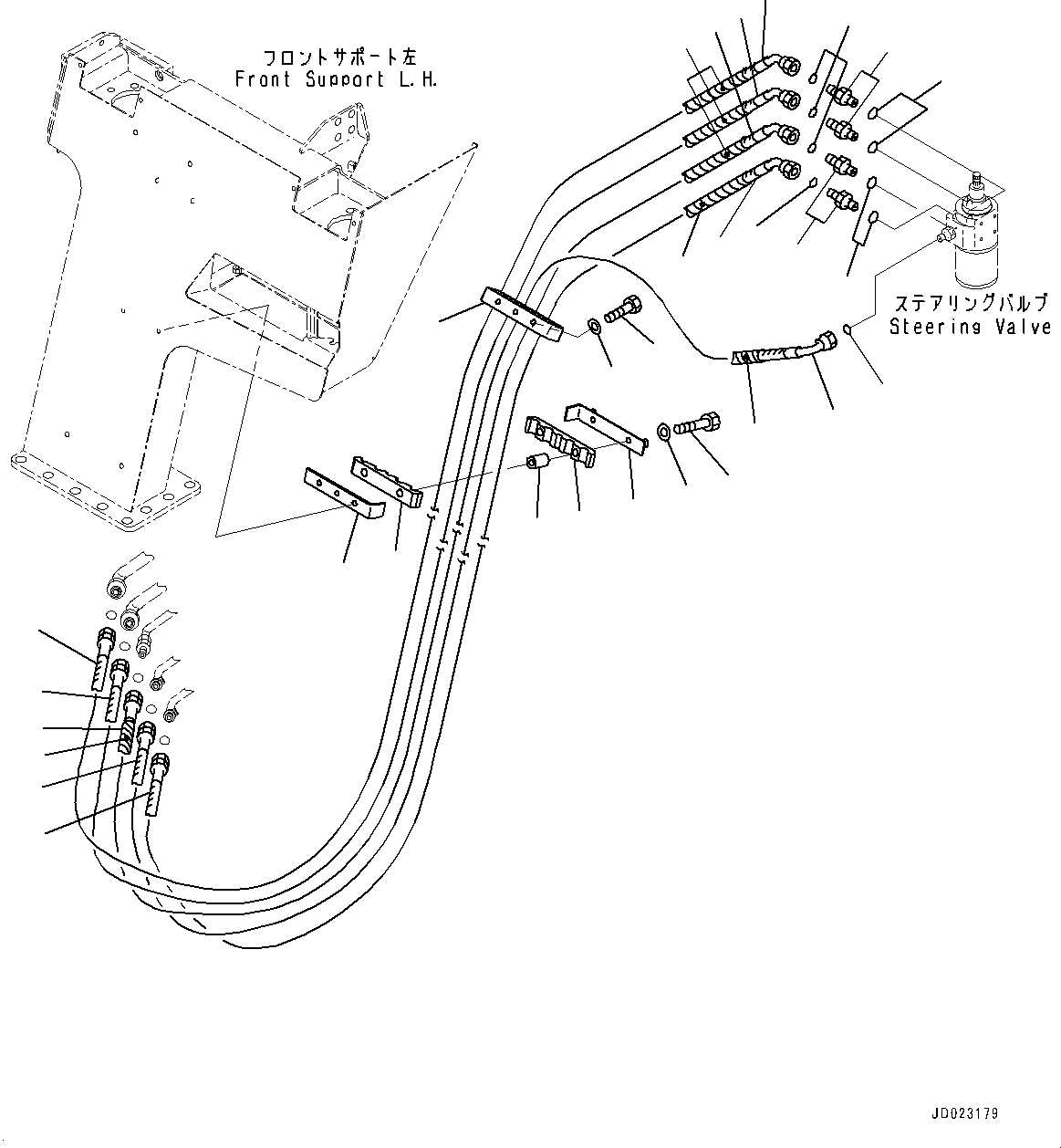 フロントサポート左
Front Support L.H.

ステアリングバルブ
Steering Valve

JD023179