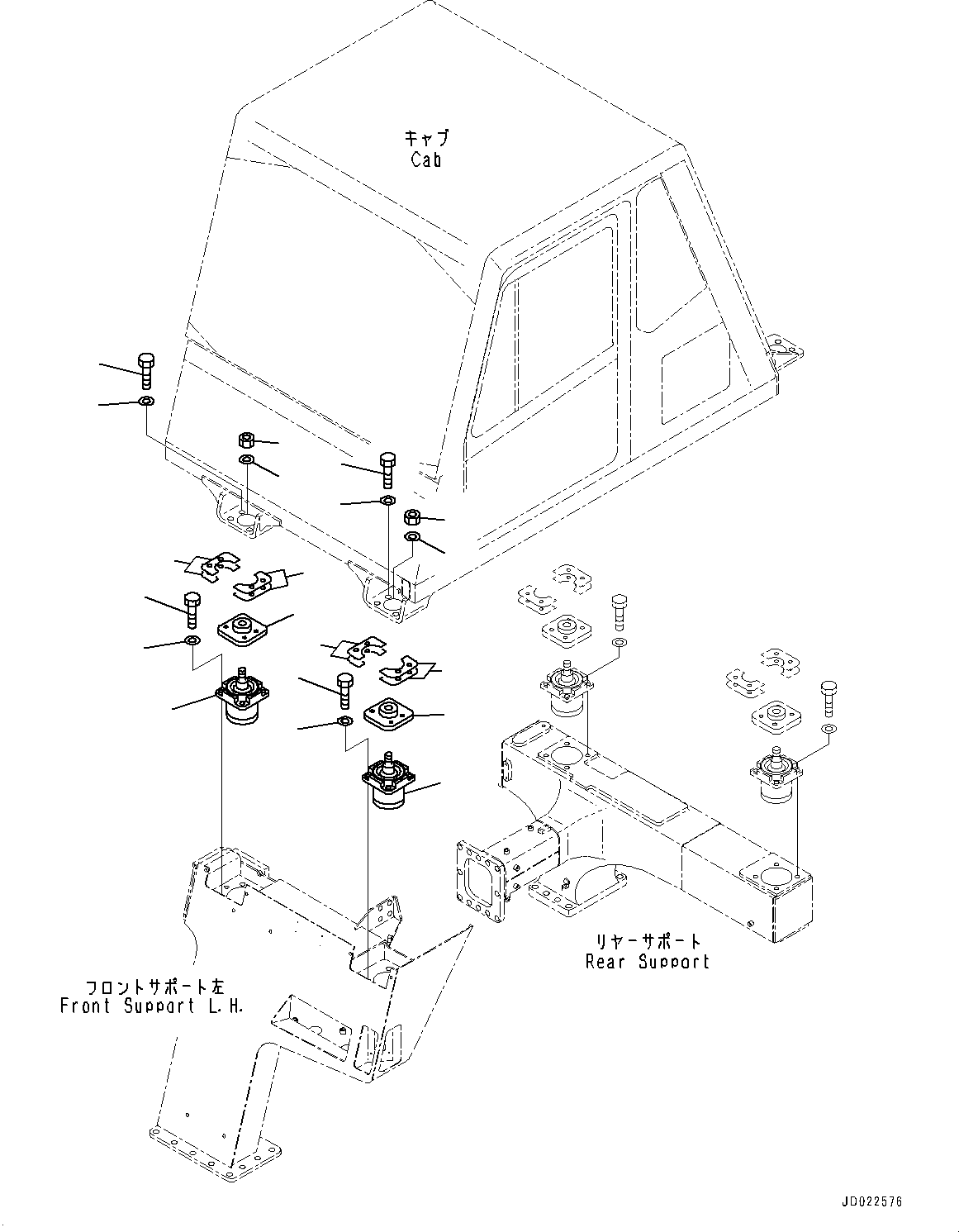 キャブ
Cab

リヤーサポート
Rear Support

フロントサポート左
Front Support L.H.

JD022576