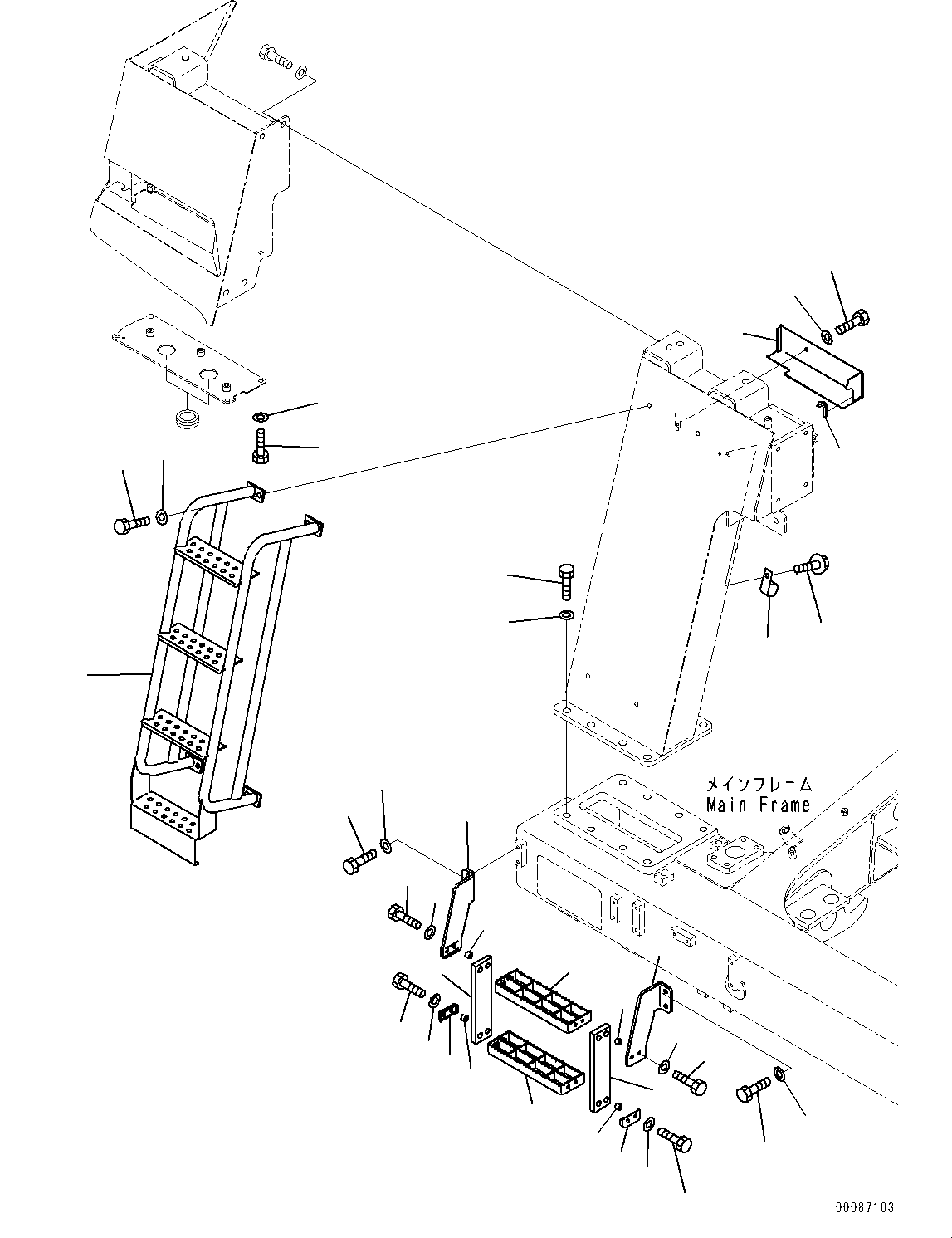 メインフレーム
Main Frame

00087103