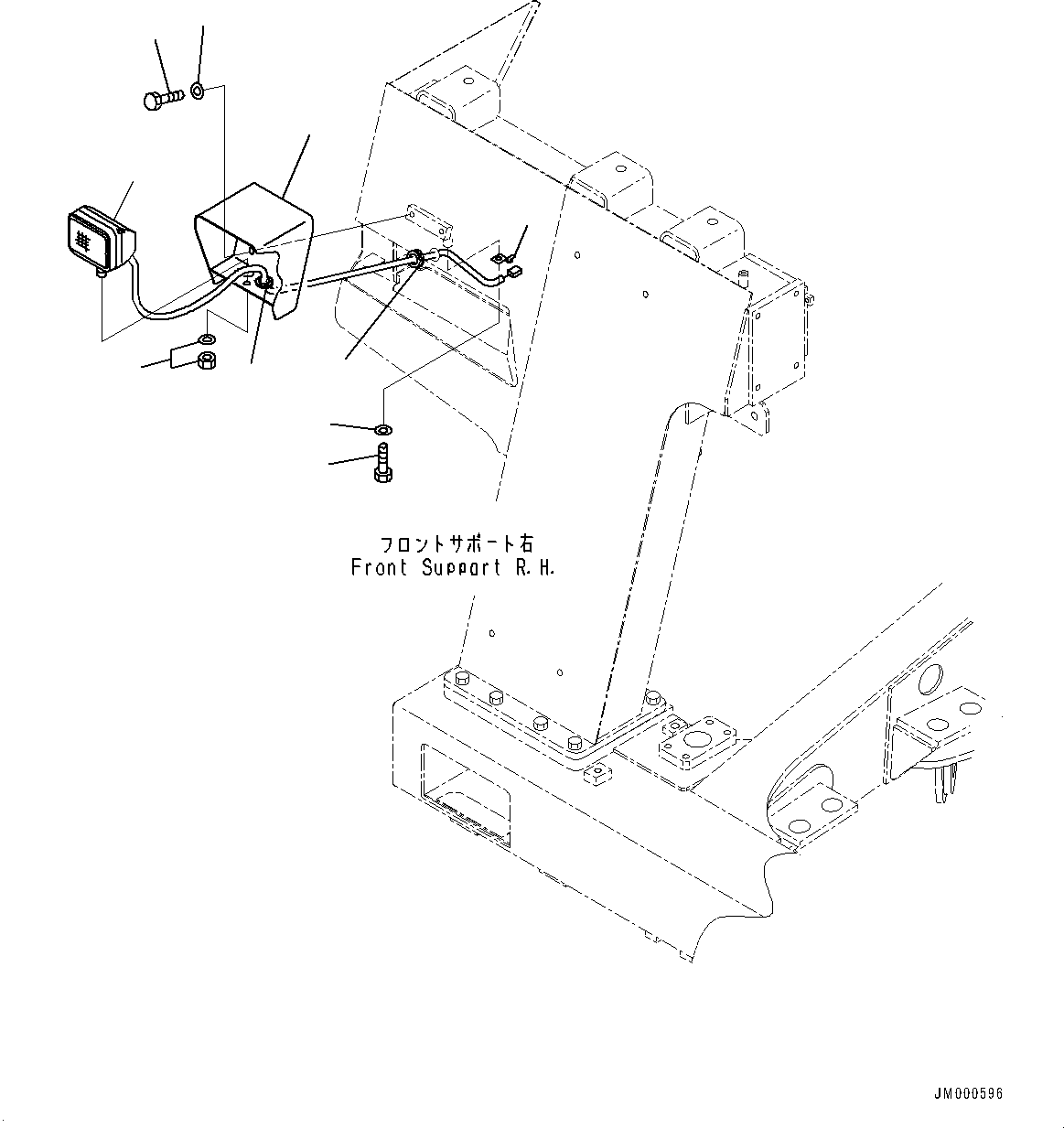 フロントサポート右
Front Support R.H.

JM000596