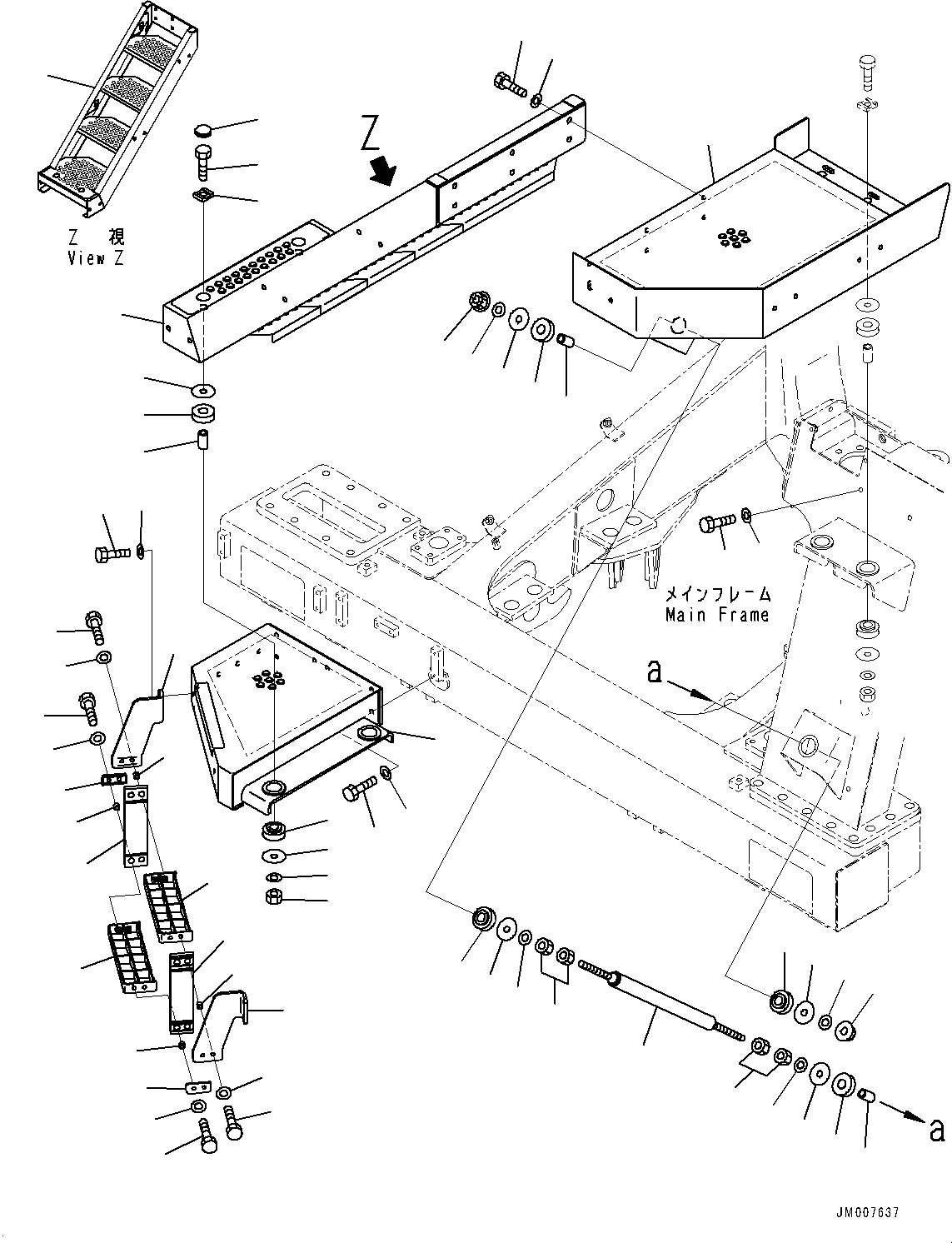 Z 視
View Z

Z

メインフレーム
Main Frame

a

a

JM007637