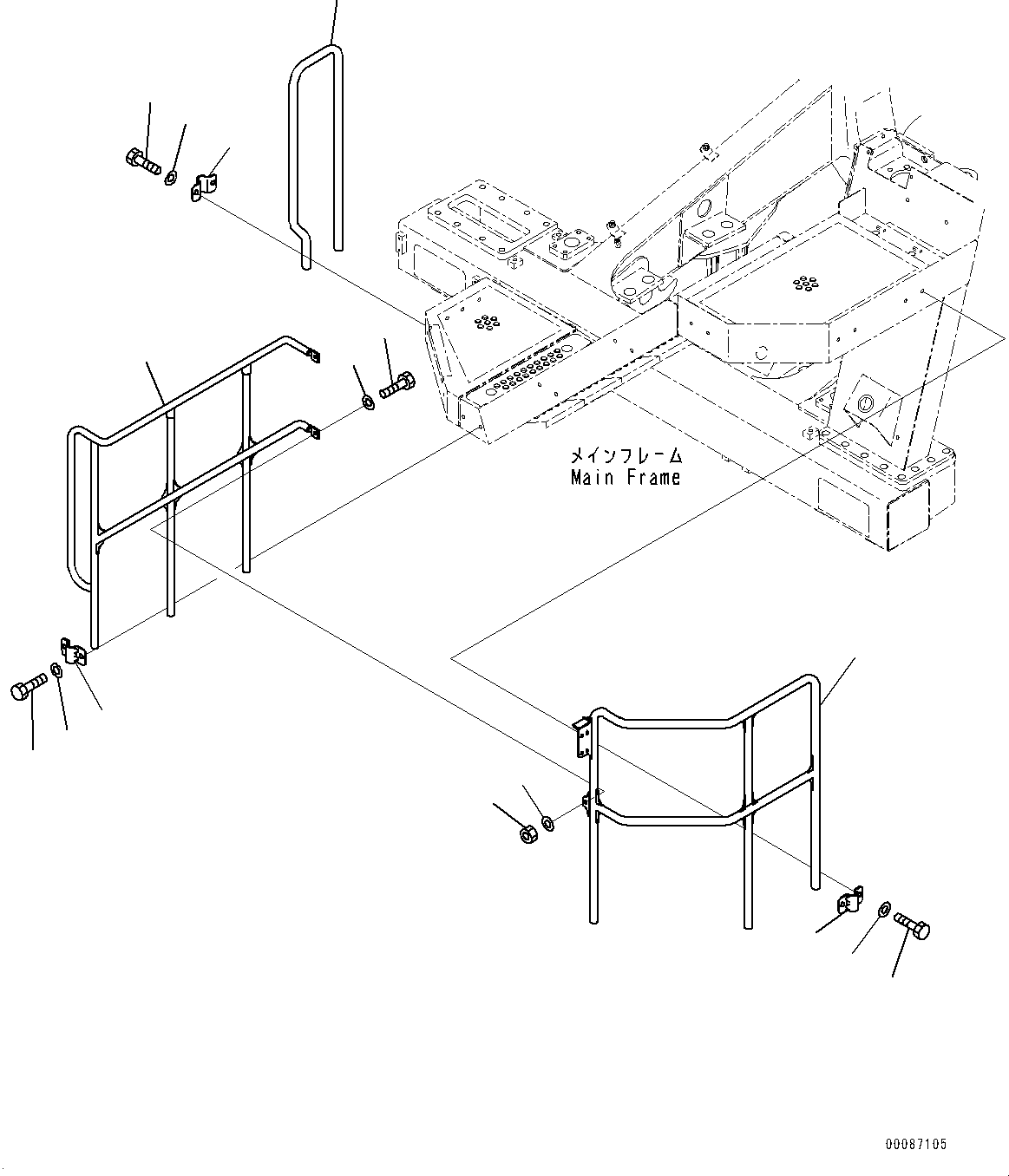 メインフレーム
Main Frame

00087105