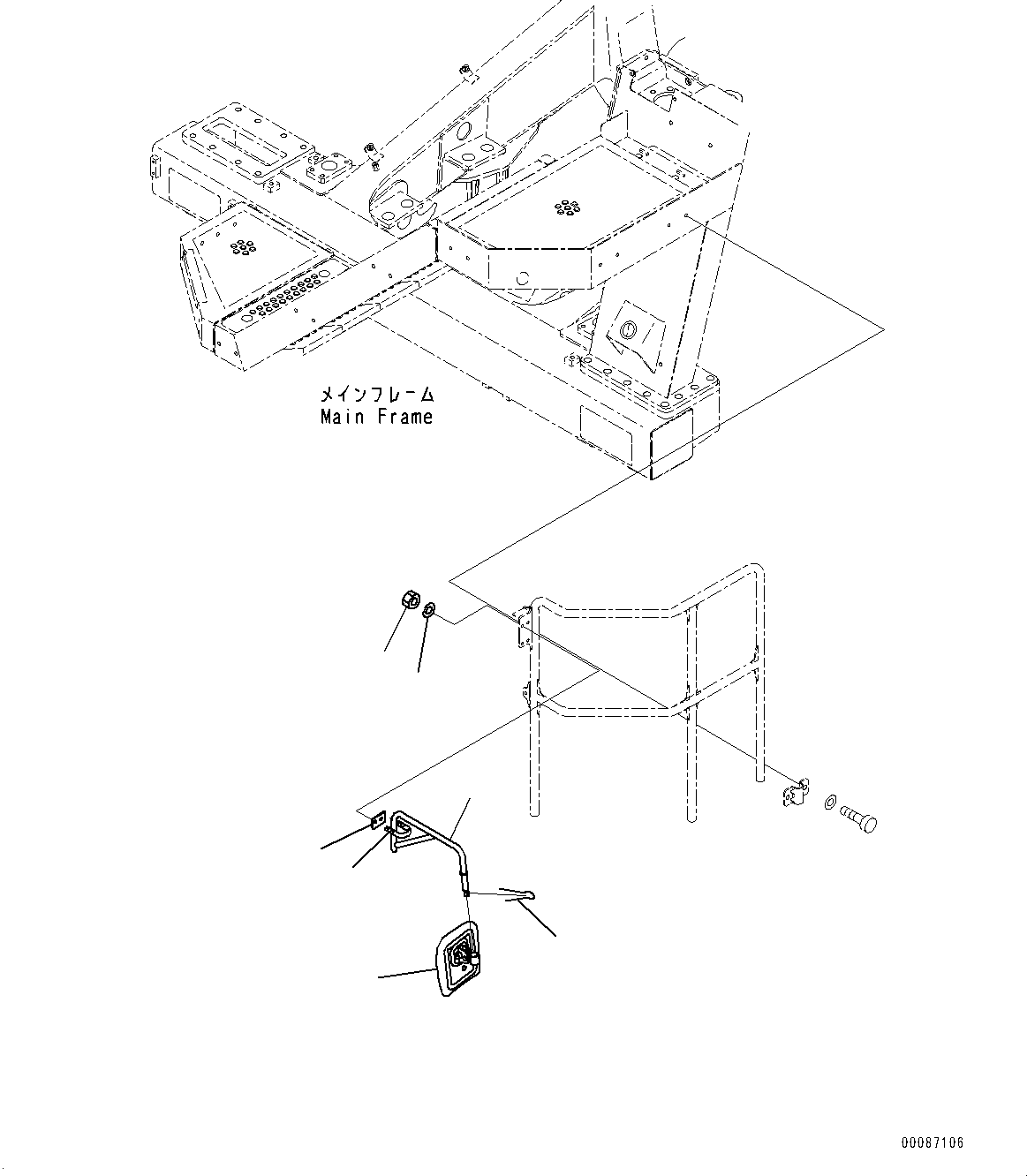 メインフレーム
Main Frame

00087106