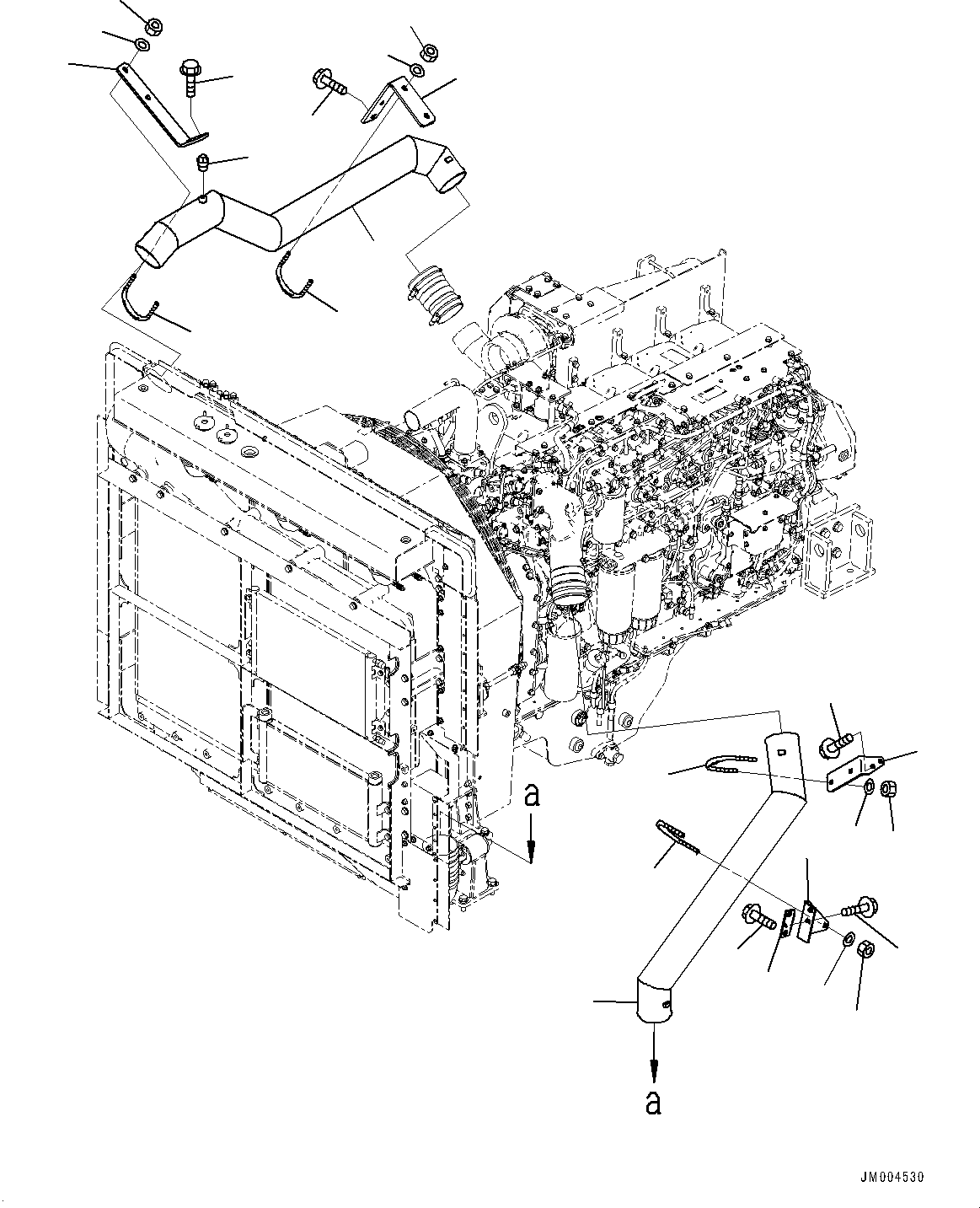 a

a

JM004530