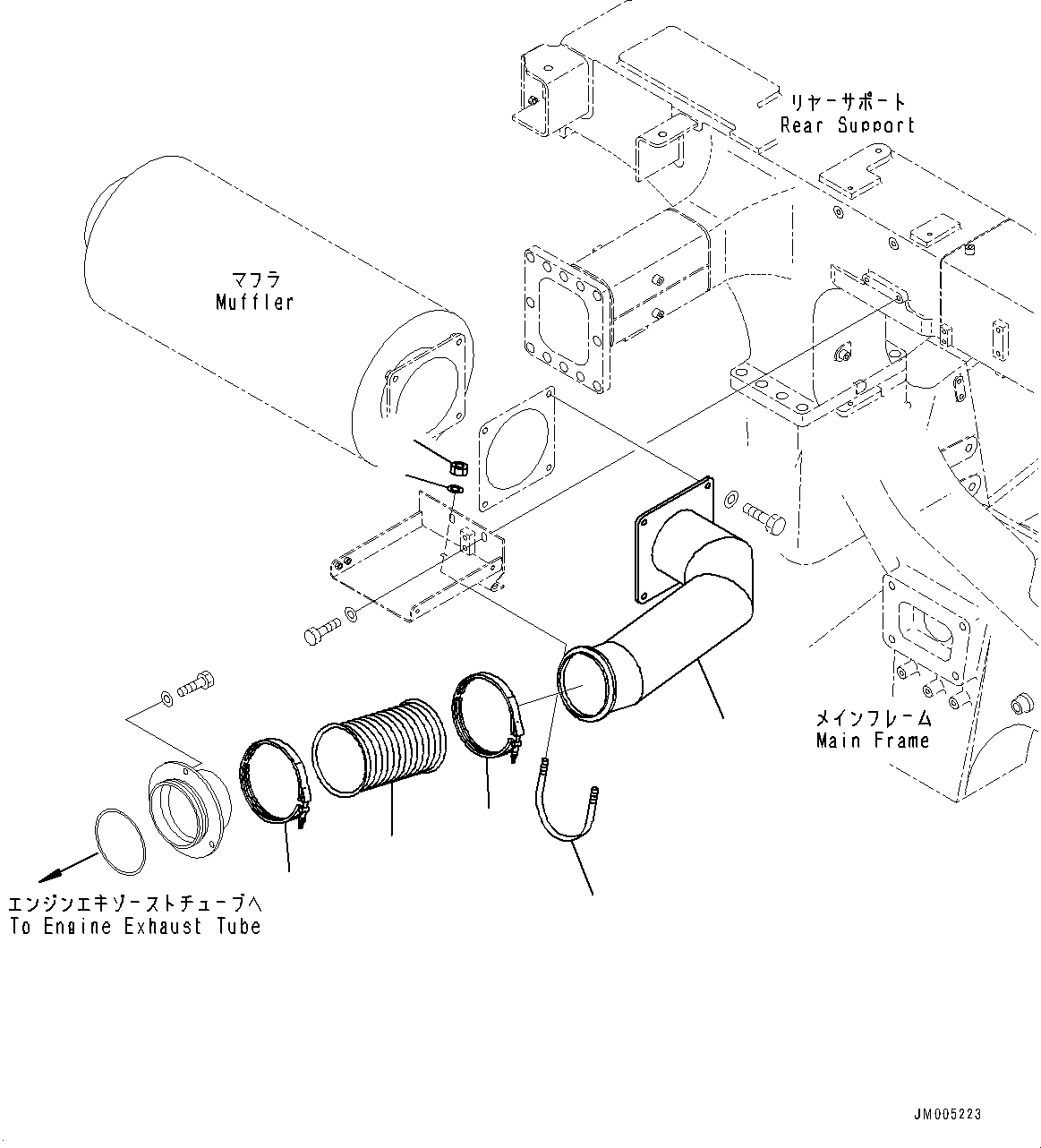 リヤーサポート
Rear Support

マフラ
Muffler

メインフレーム
Main Frame

エンジンエキゾーストチューブへ
To Engine Exhaust Tube

JM005223