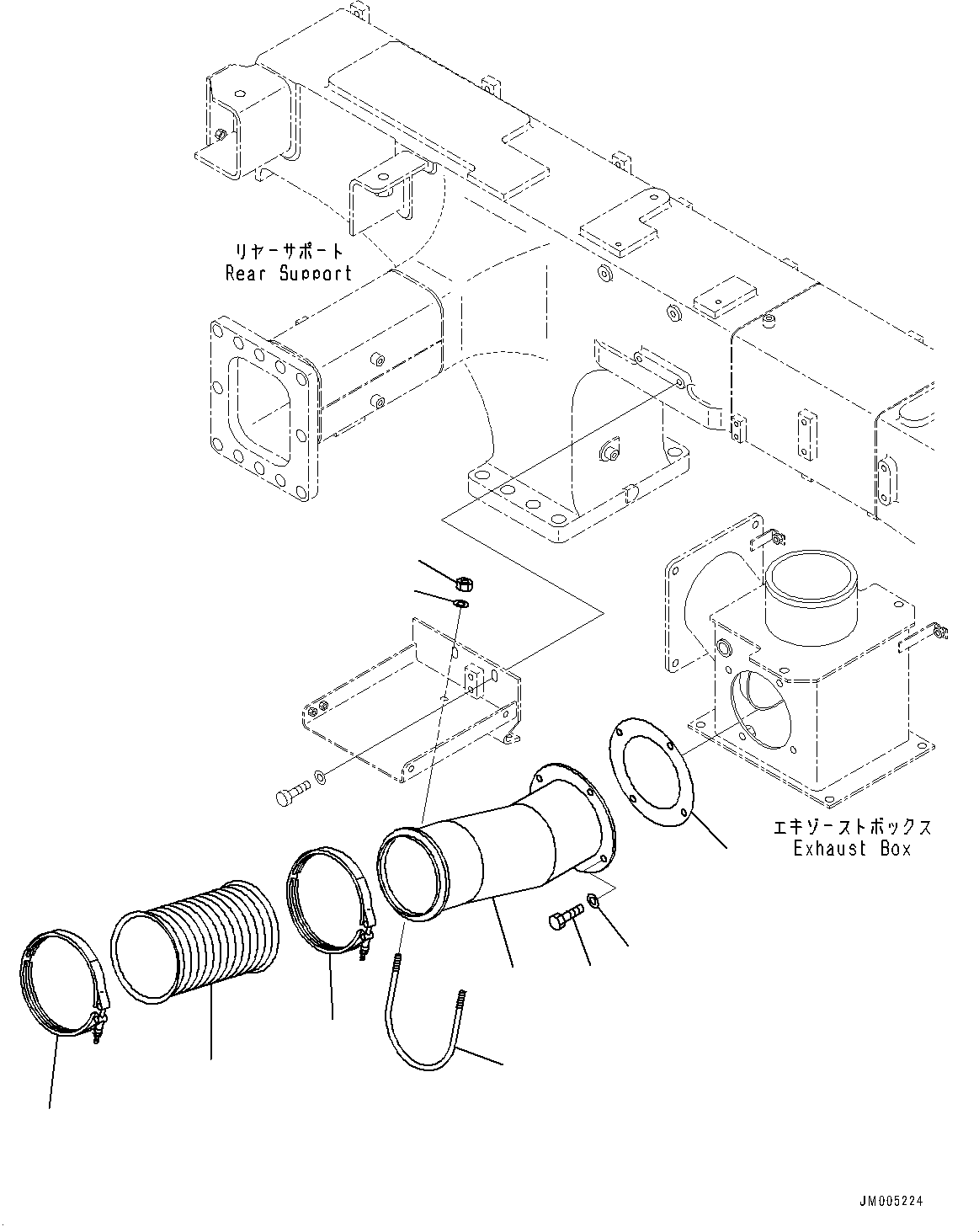 リヤーサポート
Rear Support

エキゾーストボックス
Exhaust Box

JM005224