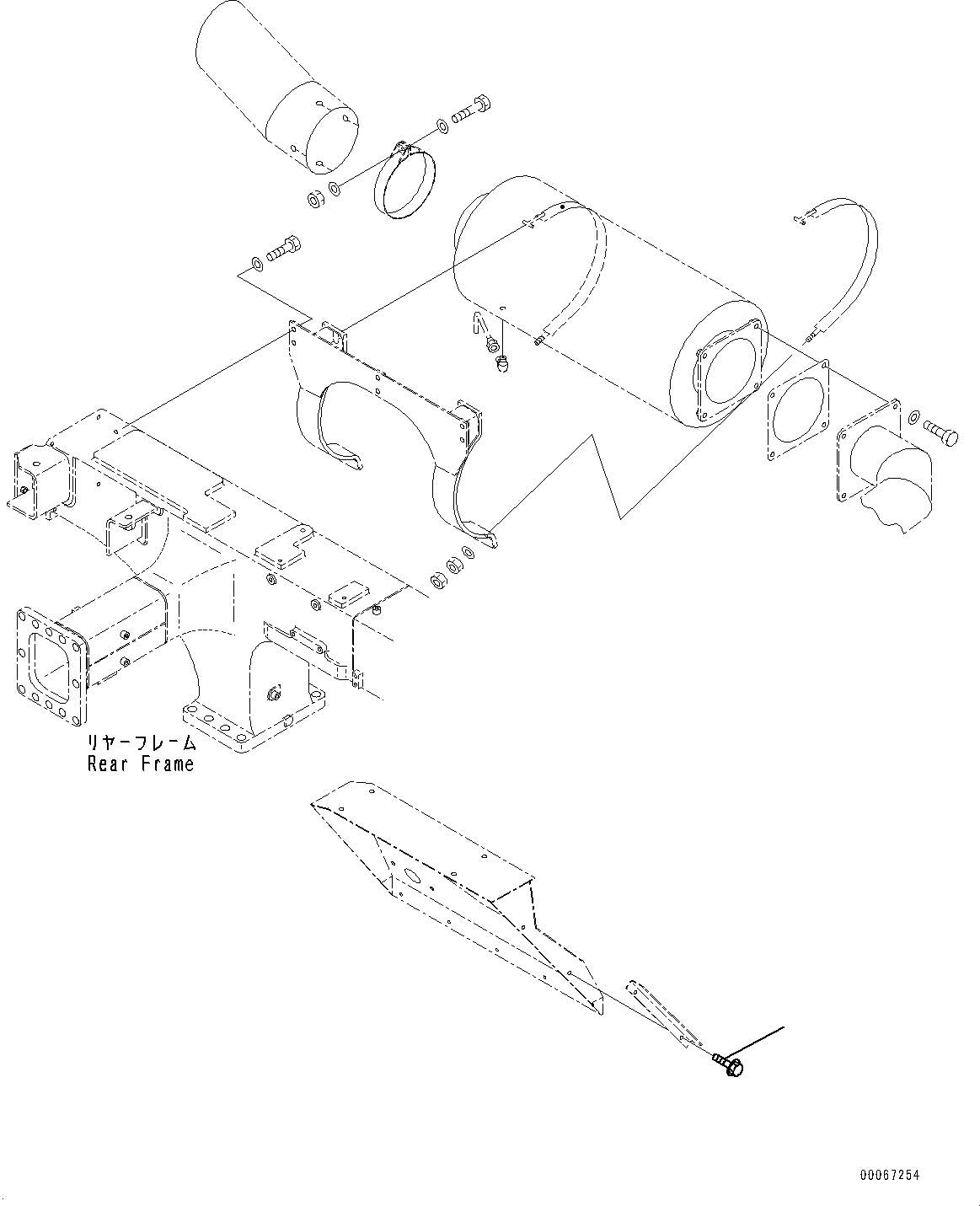 リヤーフレーム
Rear Frame

00067254