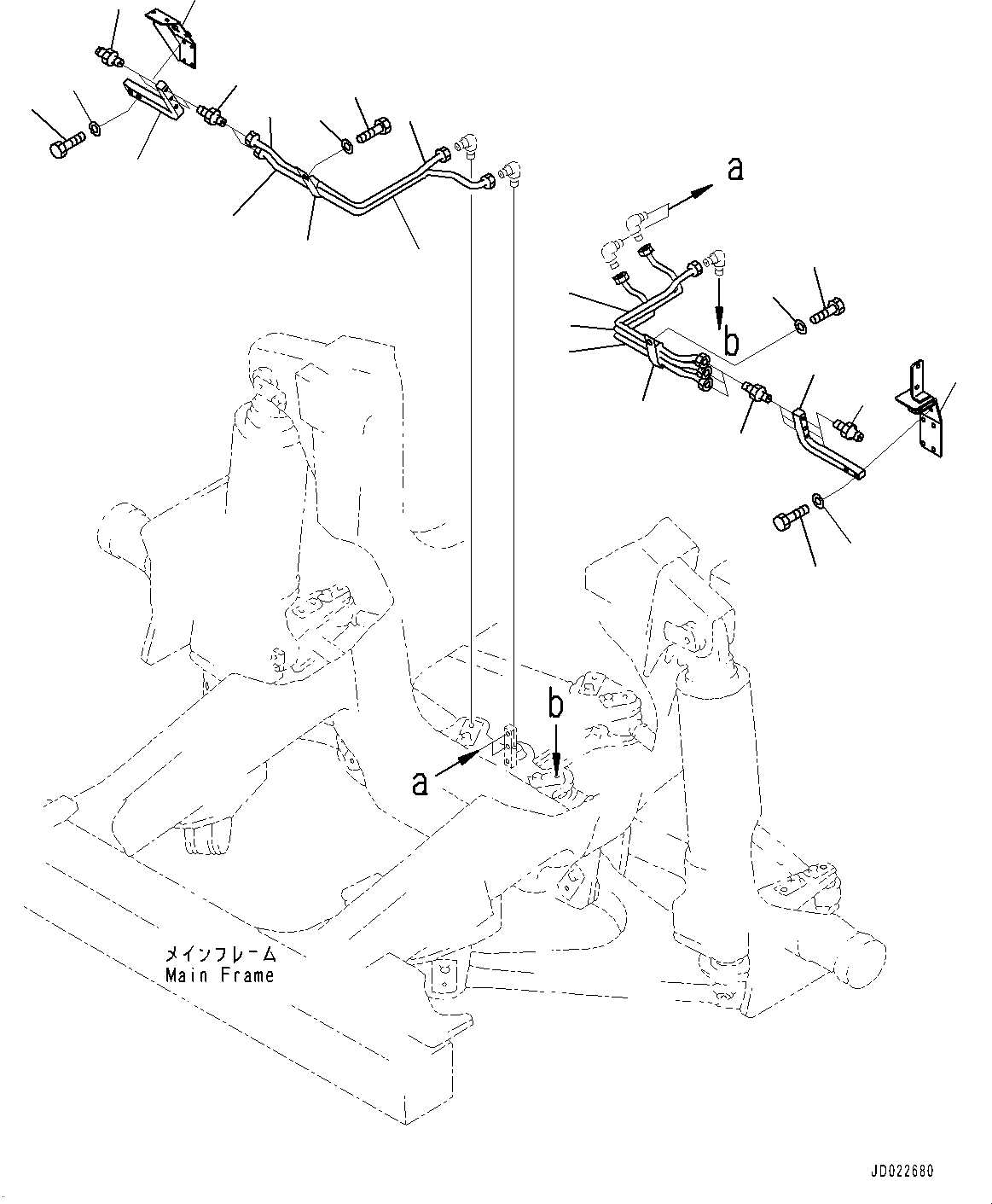 a

b

b

a

メインフレーム
Main Frame

JD022680