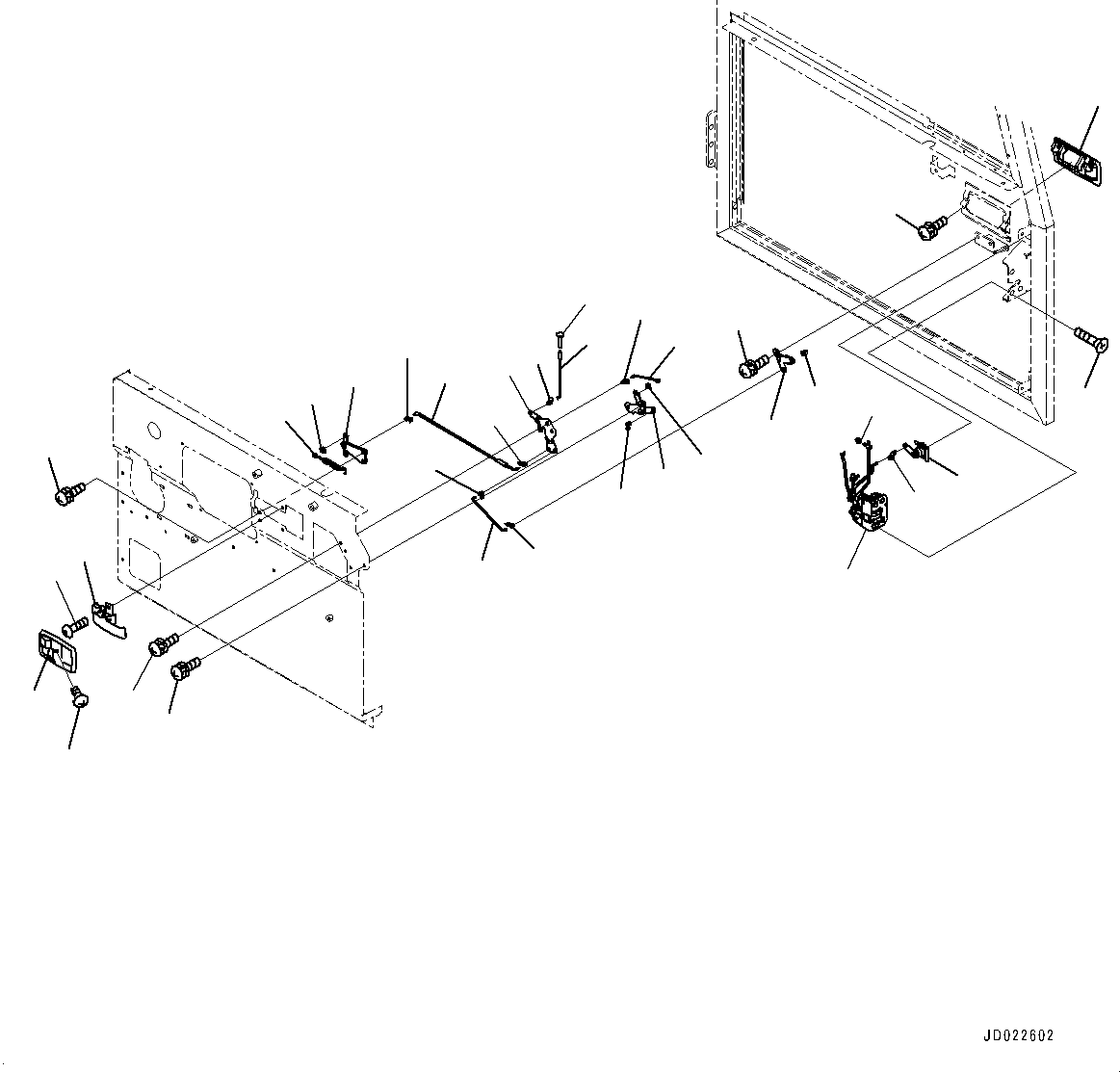 JD022602