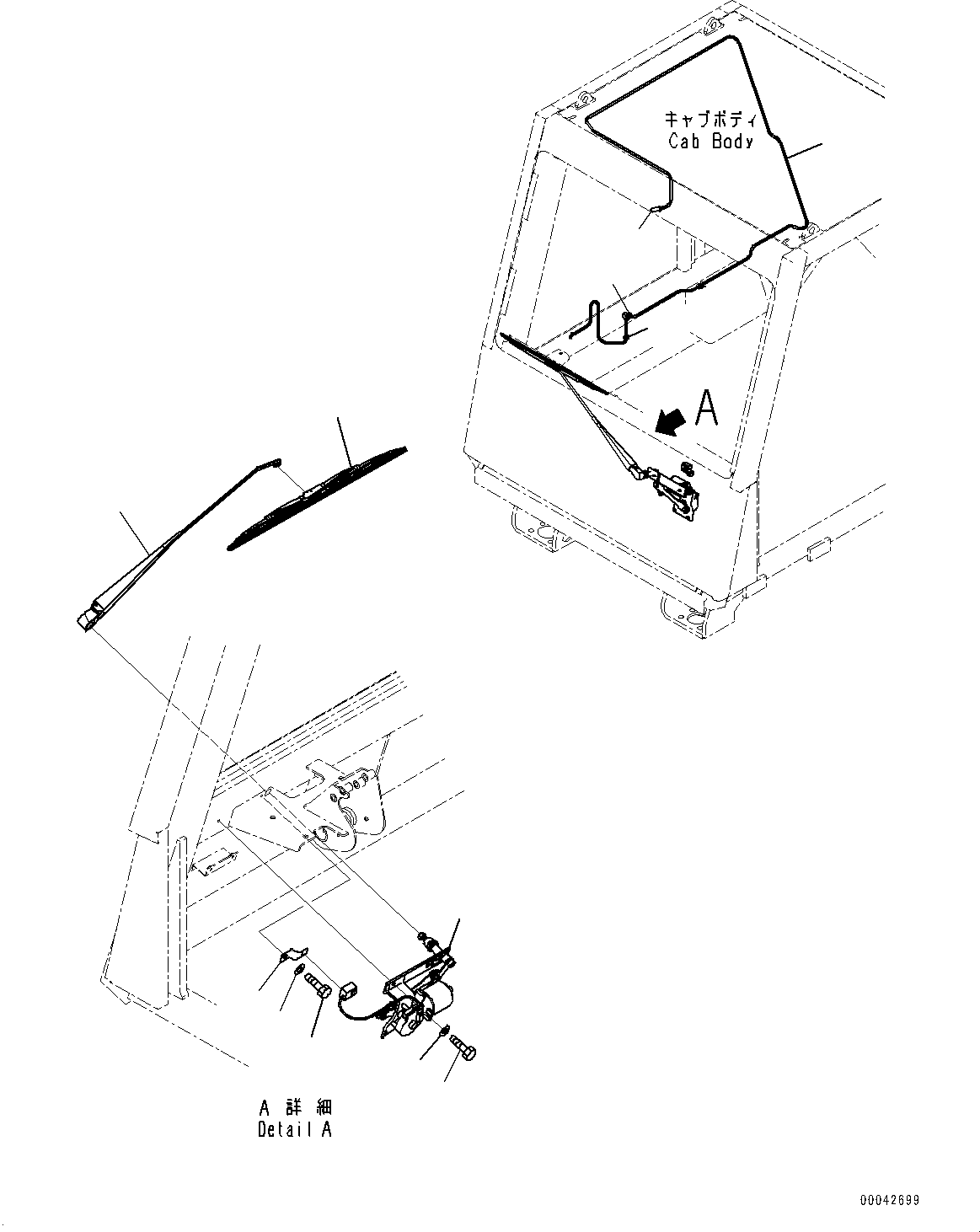 キャブボディ
Cab Body

A

A 詳細
Detail A

00042699