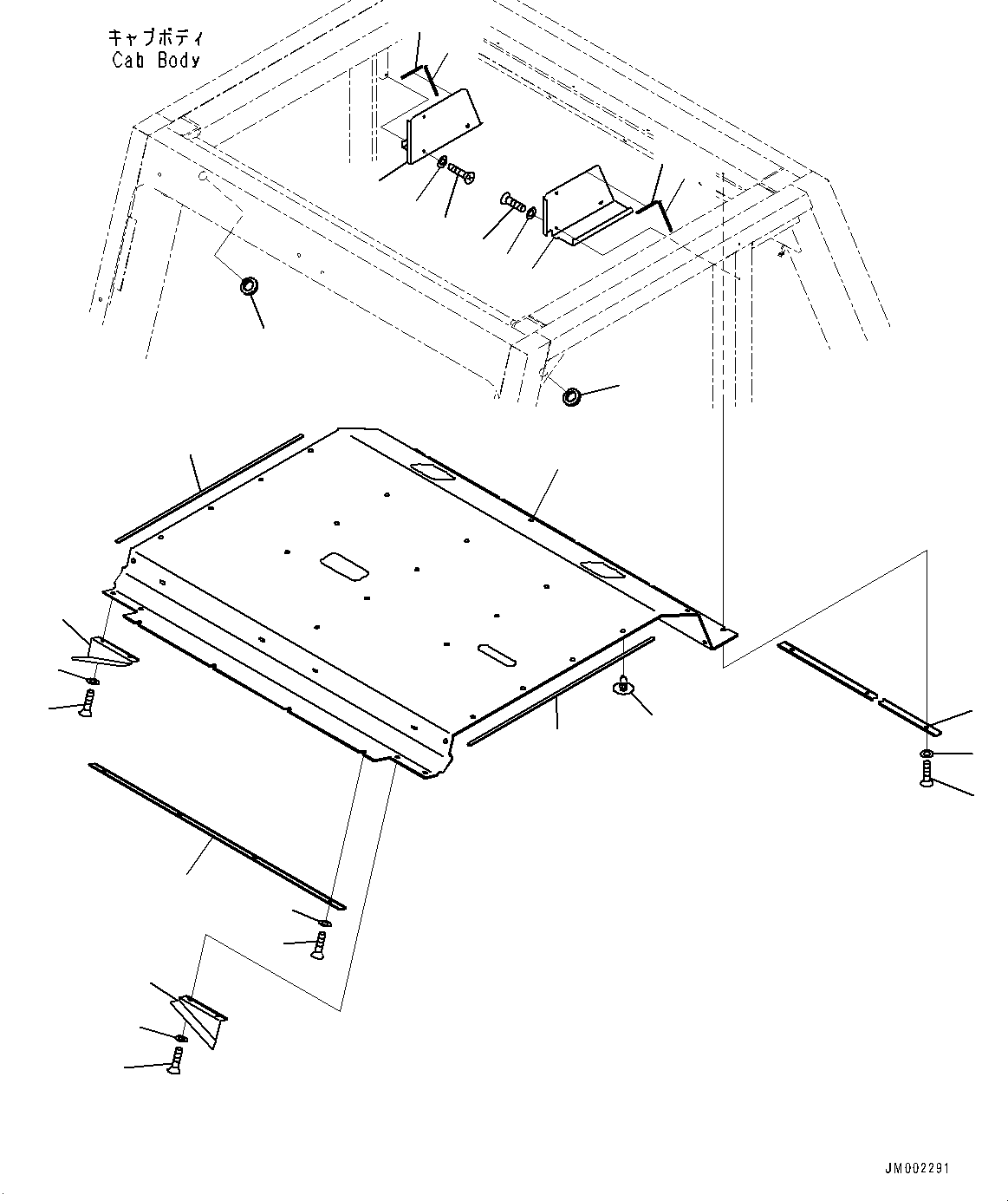 キャブボディ
Cab Body

JM002291