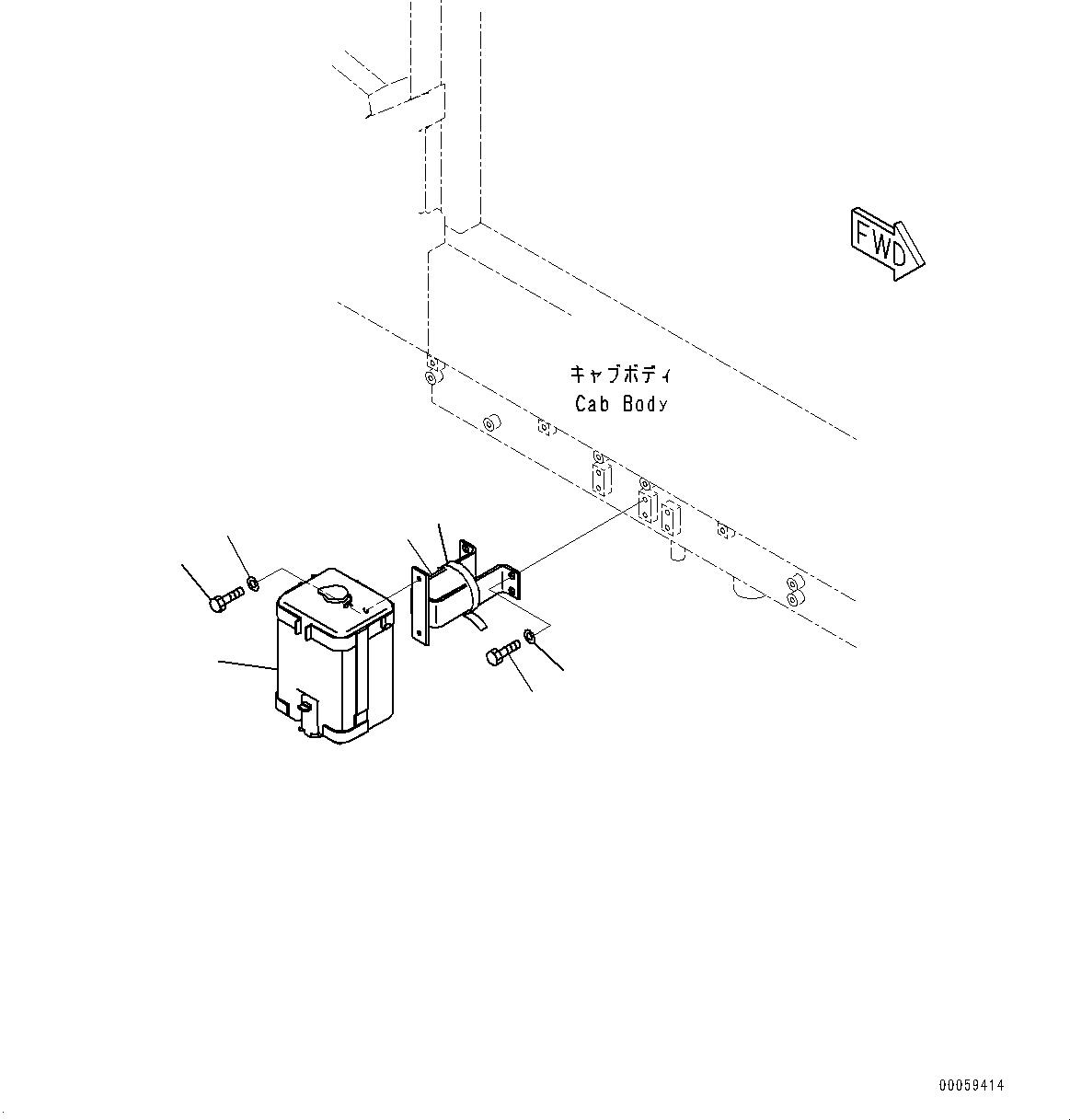 FWD

キャブボディ
Cab Body

00059414