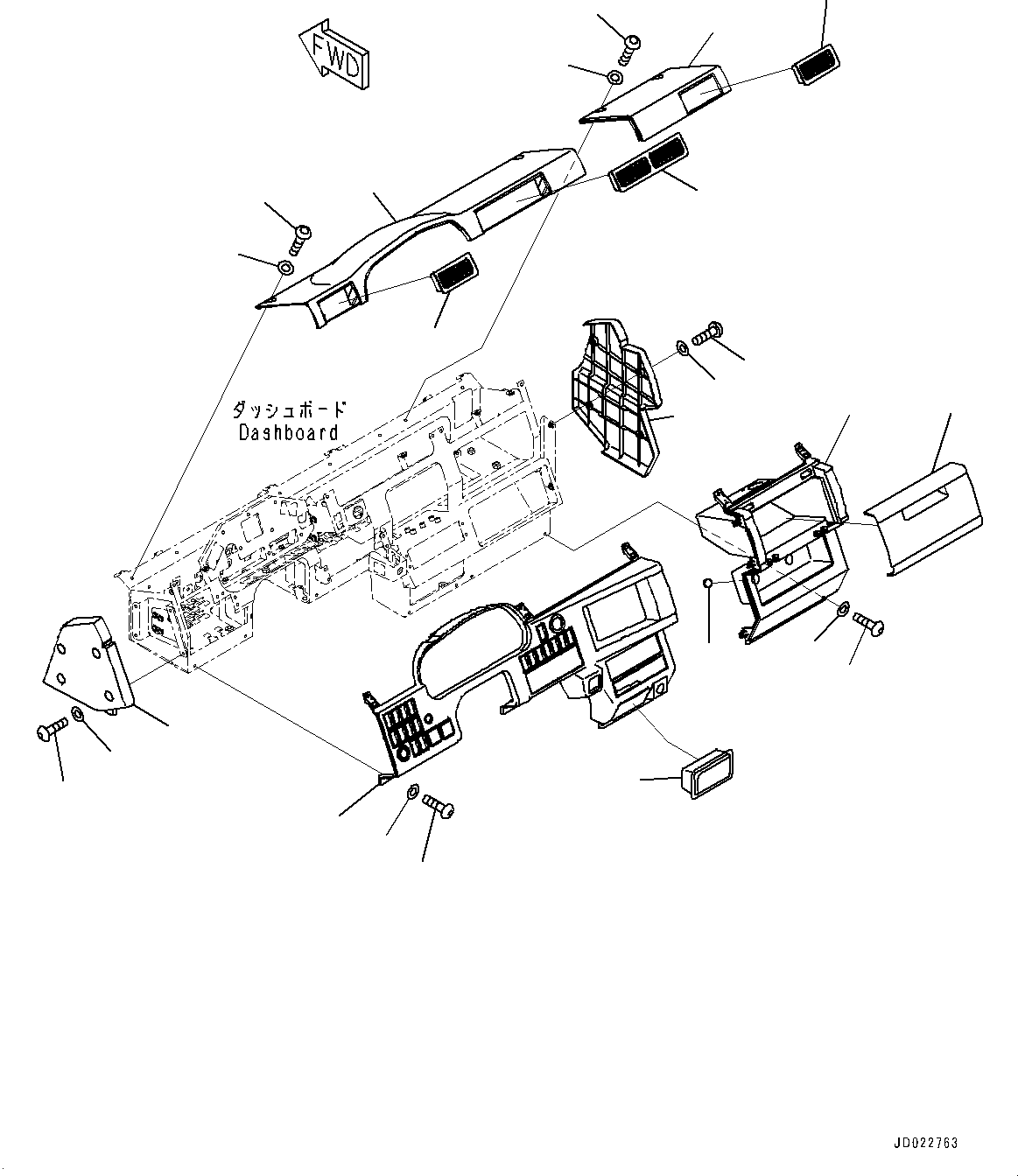 FWD

ダッシュボード
Dashboard

JD022763