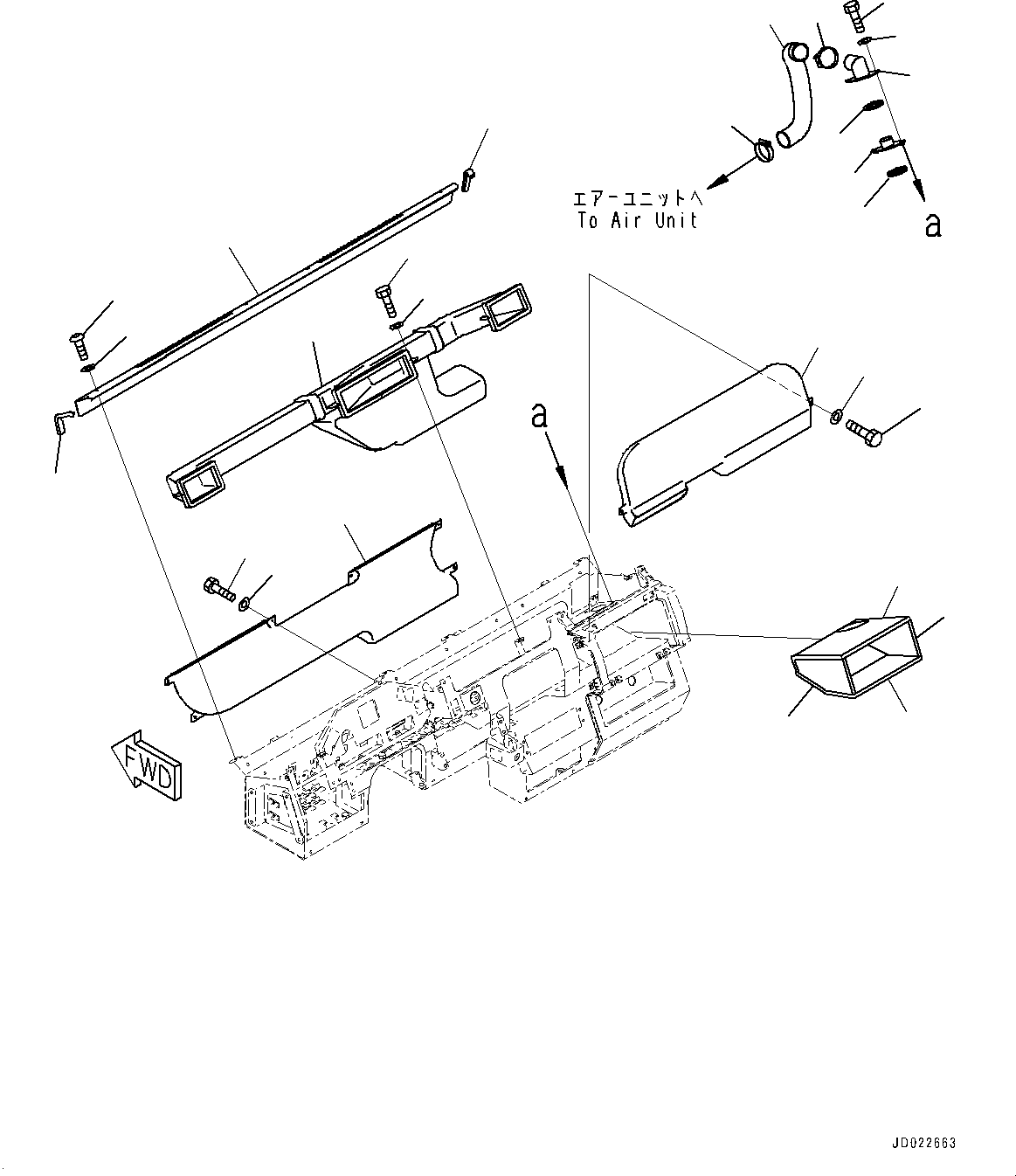 エアーユニットへ
To Air Unit

a

a

FWD

JD022663