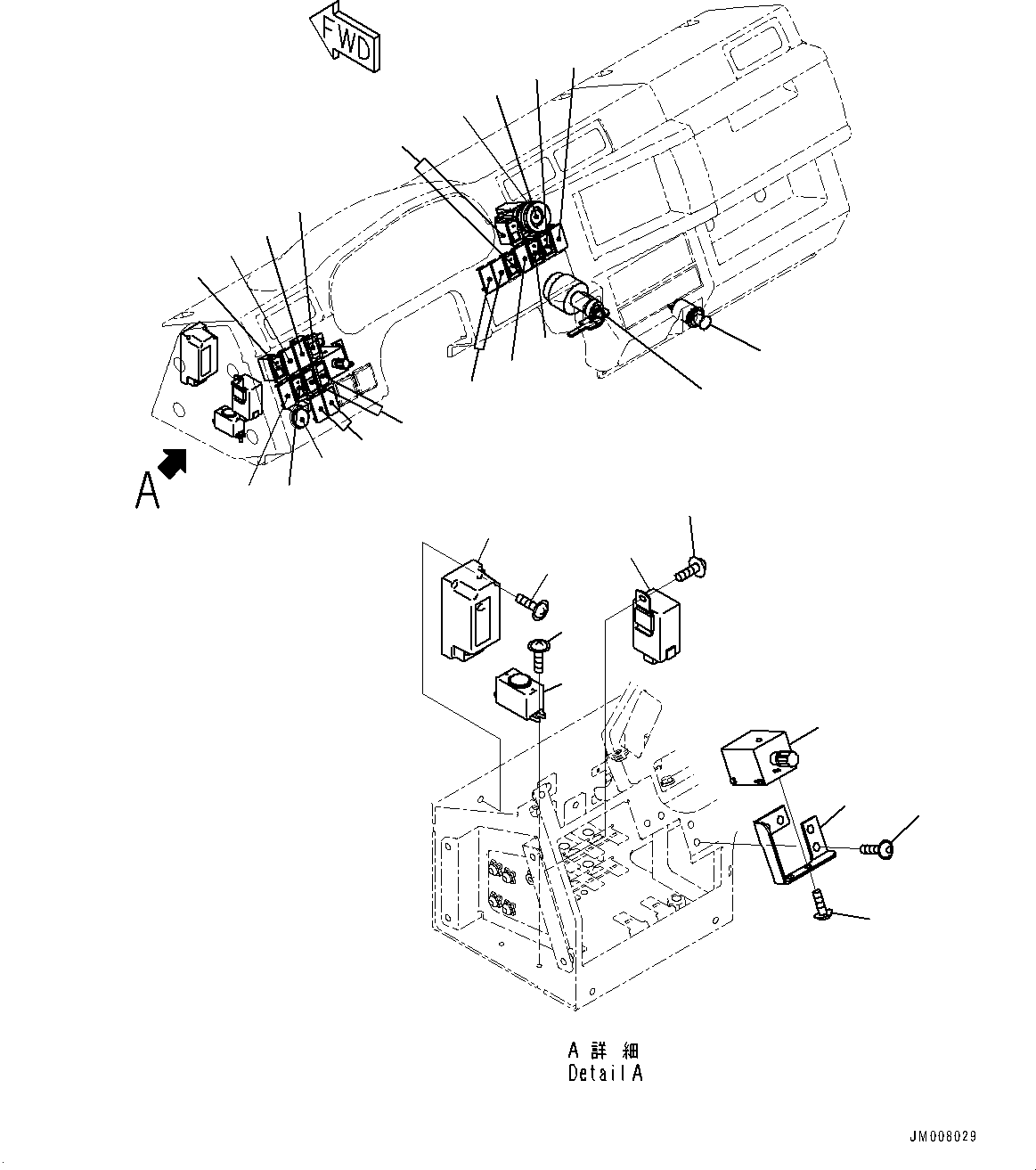 FWD

A

A 詳 細
Detail A

JM008029