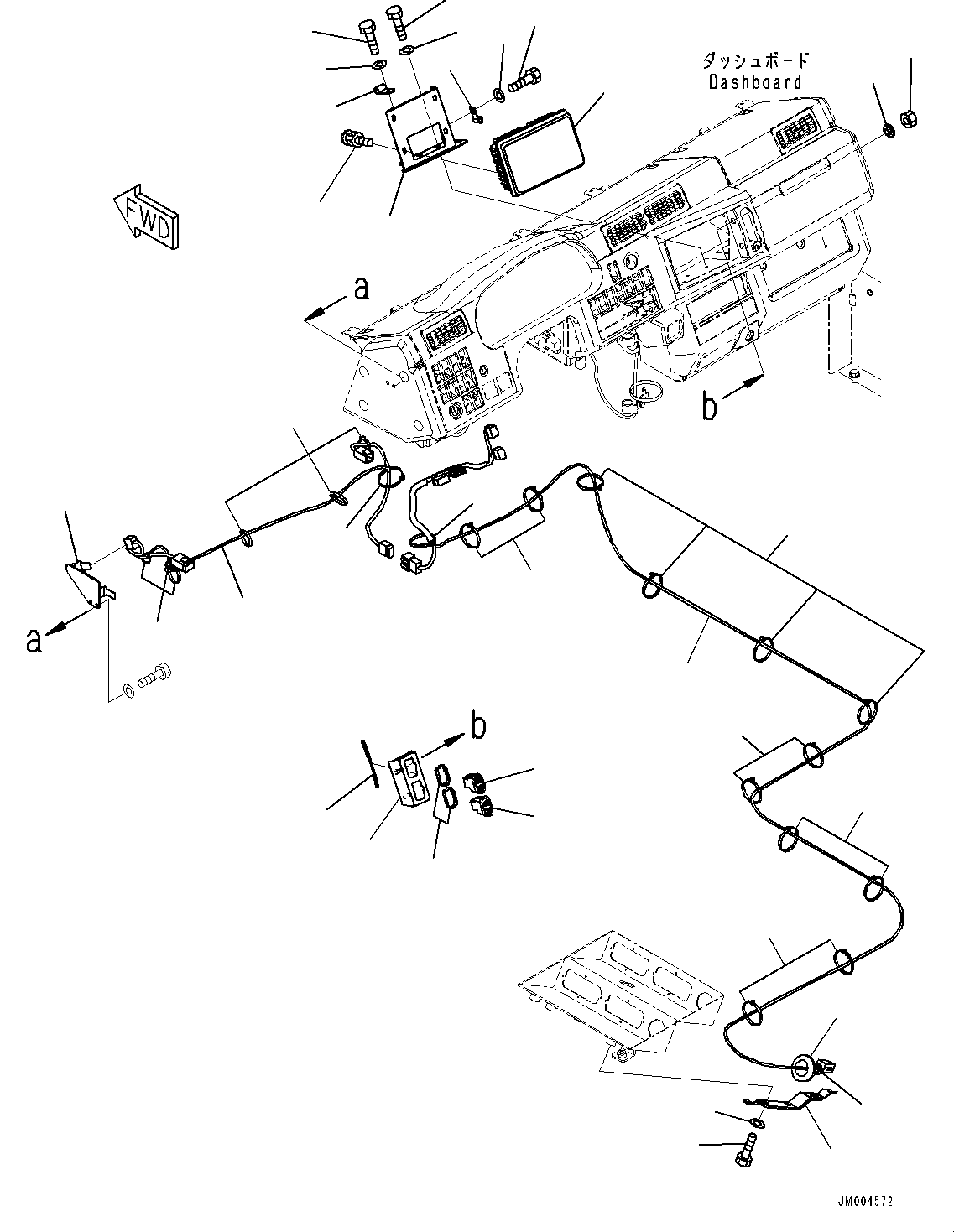 ダッシュボード
Dashboard

FWD

a

b

a

b

JM004572