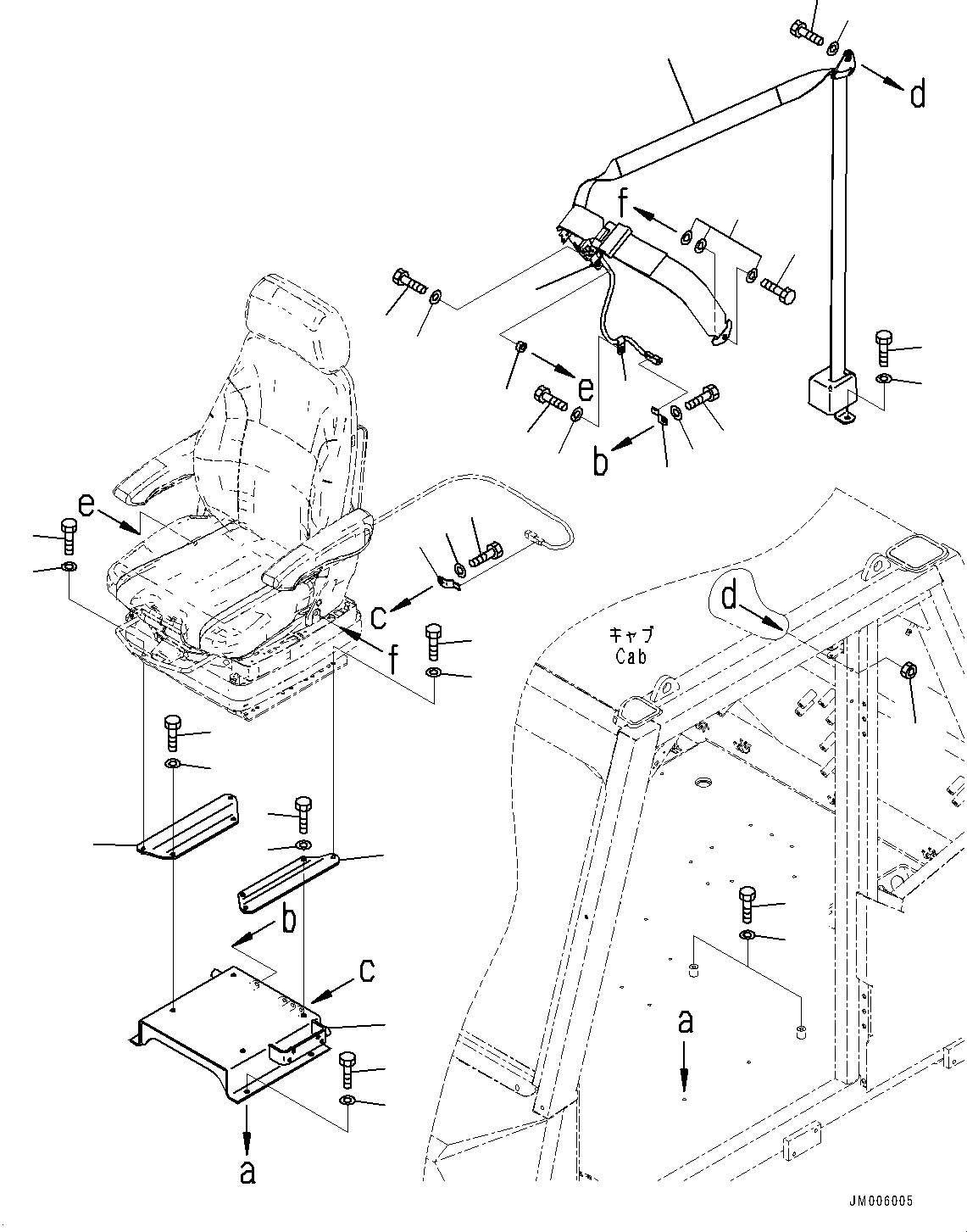 d
f
e
b
e
c
f
d
キャブ
Cab
b
c
a
a
JM006005