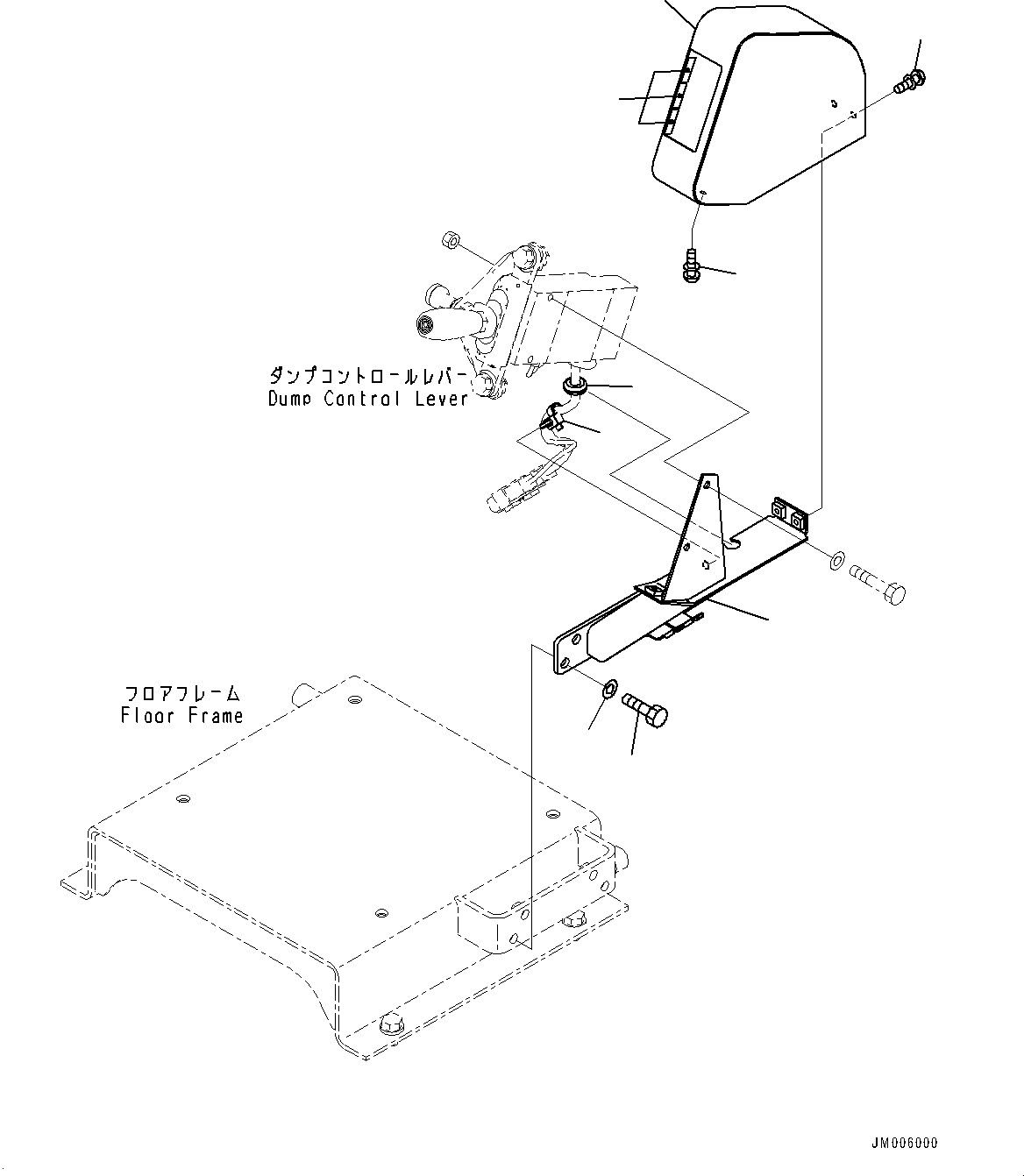 ダンプコントロールレバー
Dump Control Lever

フロアフレーム
Floor Frame

JM006000