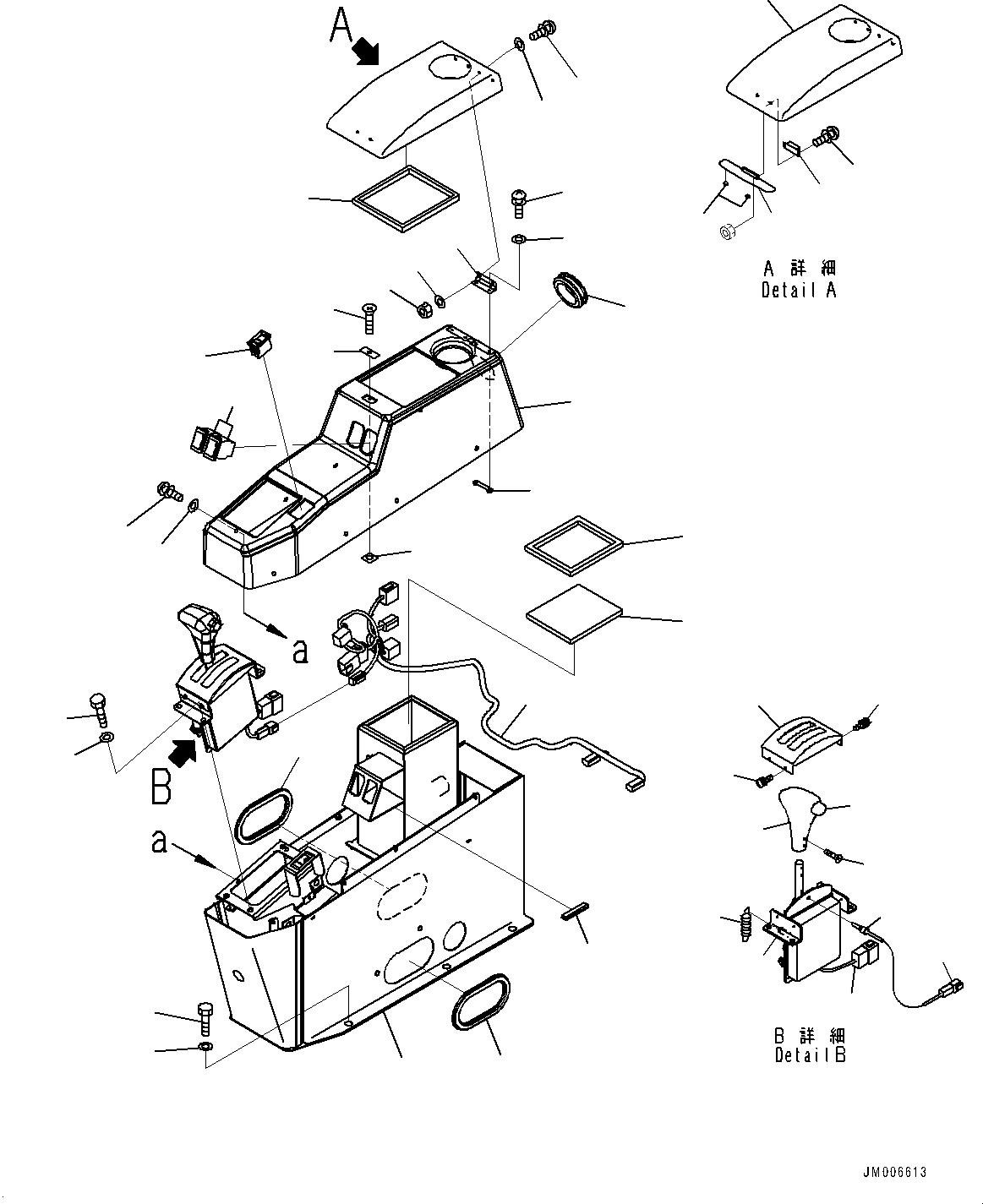 A

A 詳 細
Detail A

a

B

a

B 詳 細
Detail B

JM006613