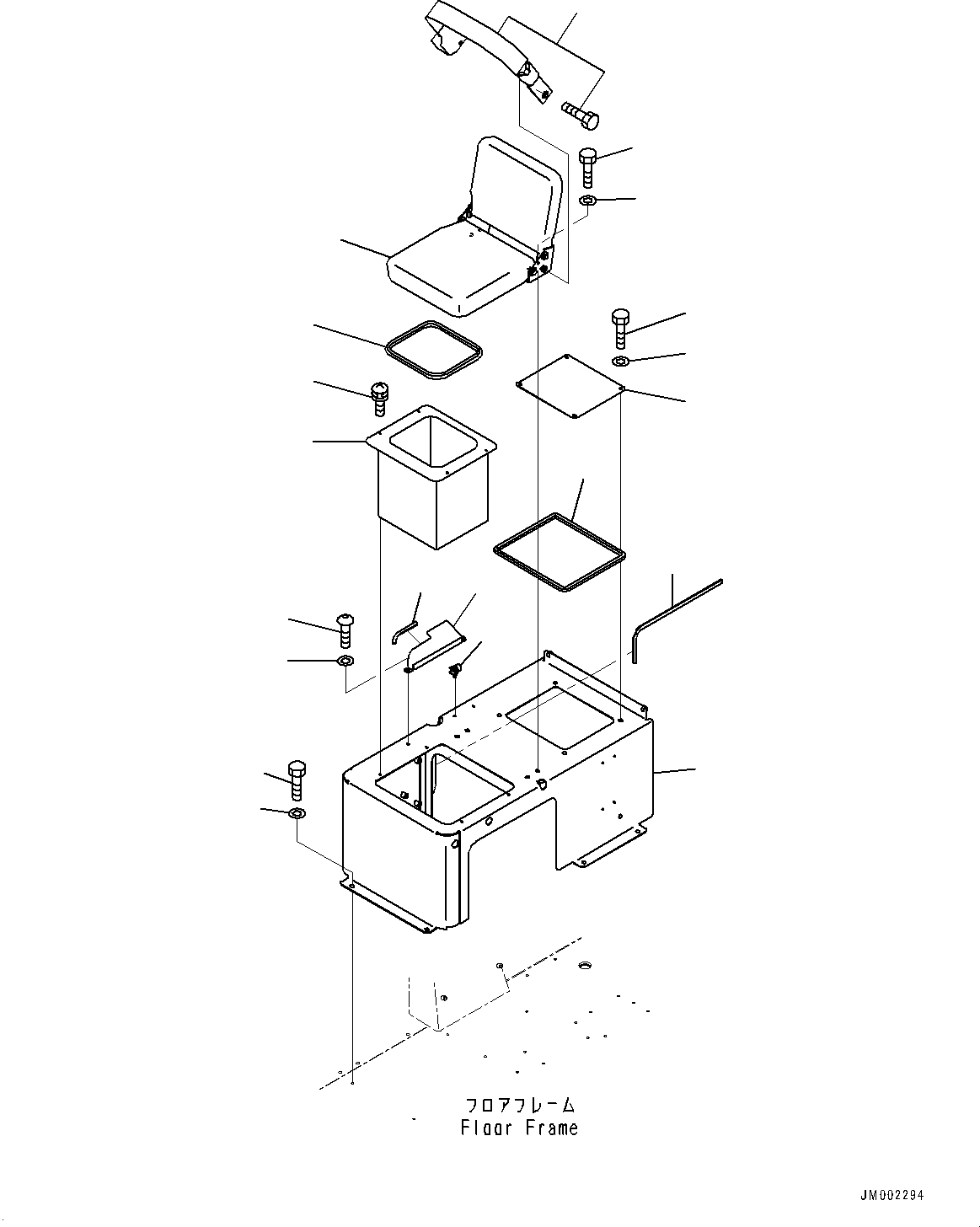 フロアフレーム
Floor Frame

JM002294