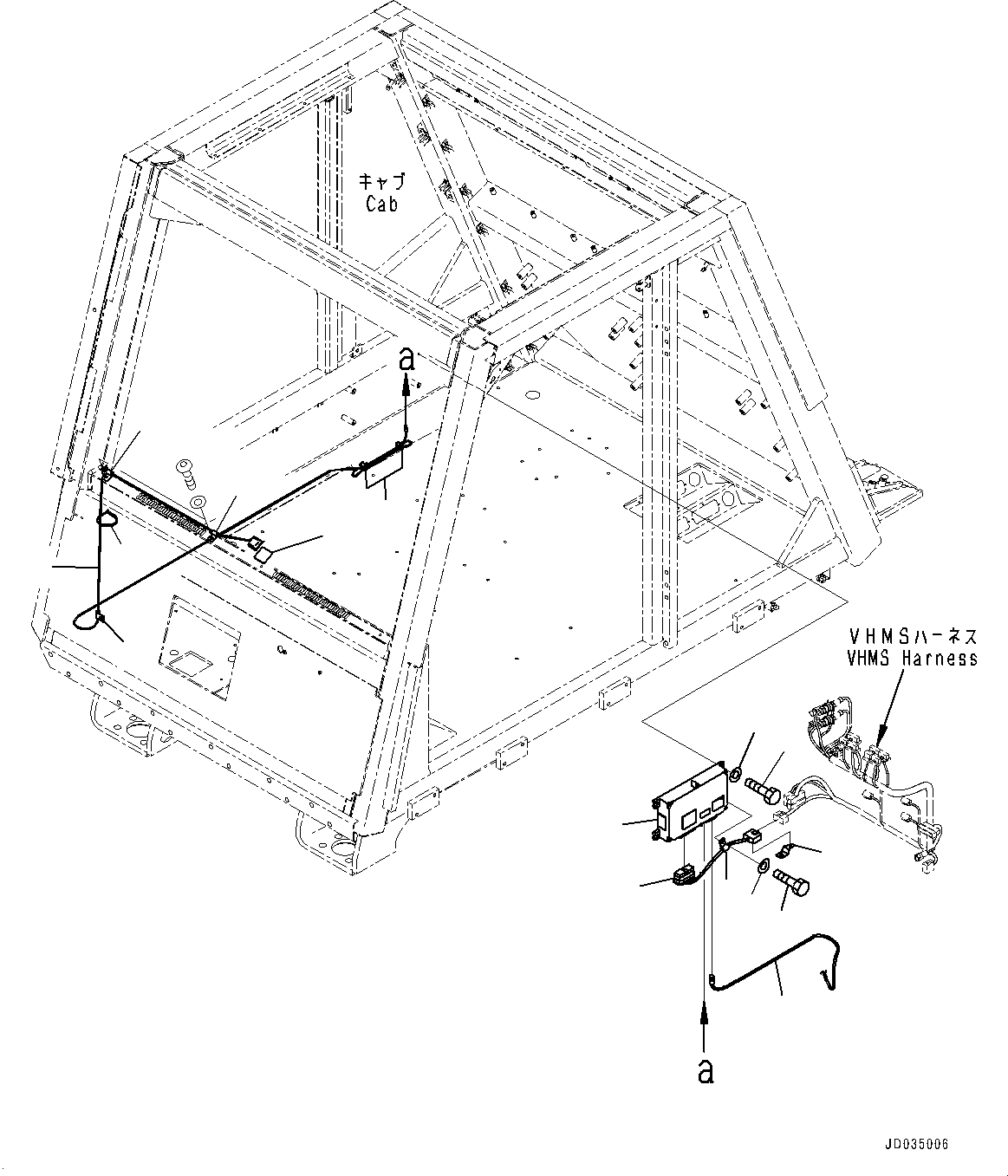 キャブ
Cab

a

VHMSハーネス
VHMS Harness

a

JD035006