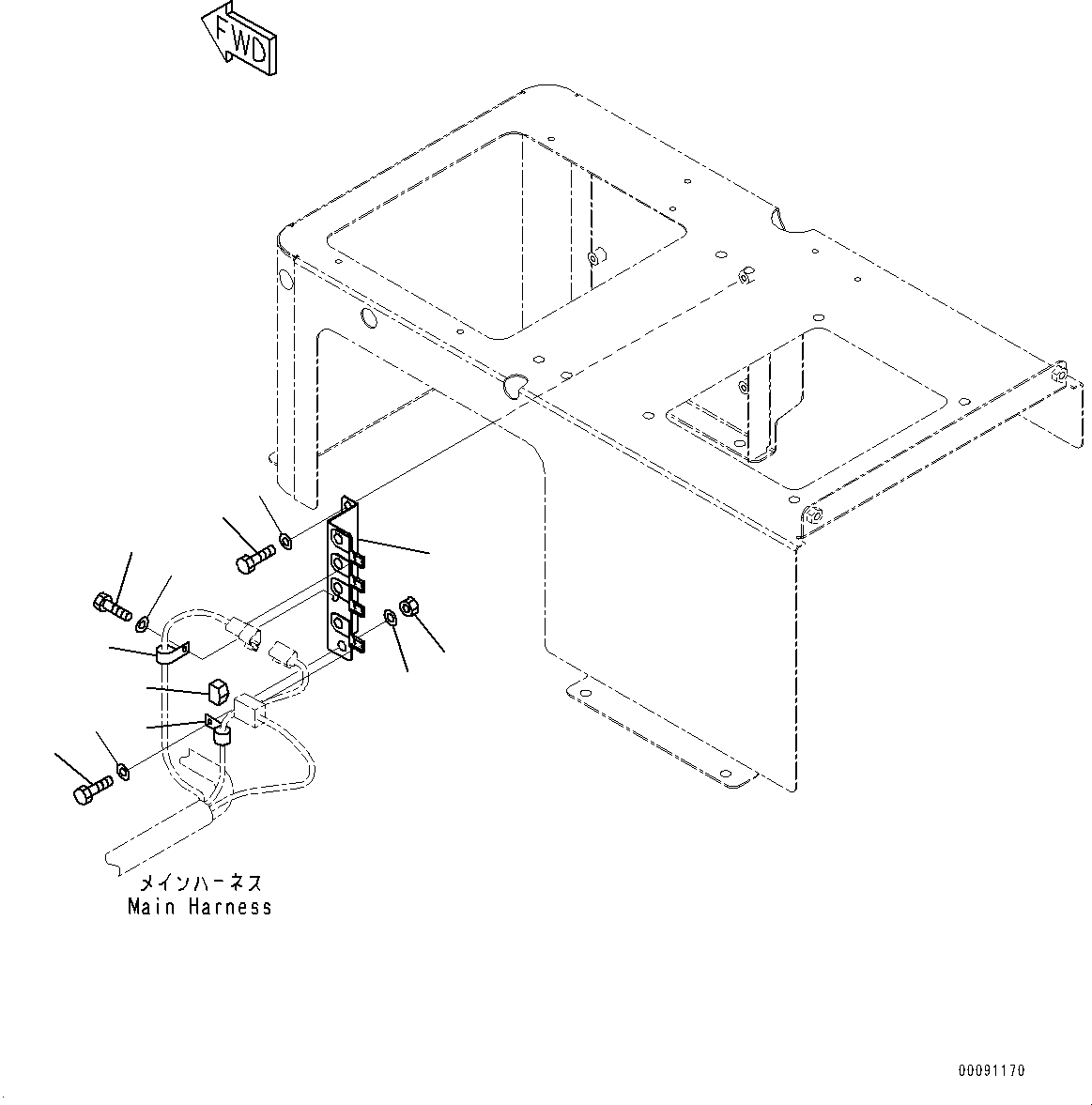 FWD

メインハーネス
Main Harness

00091170