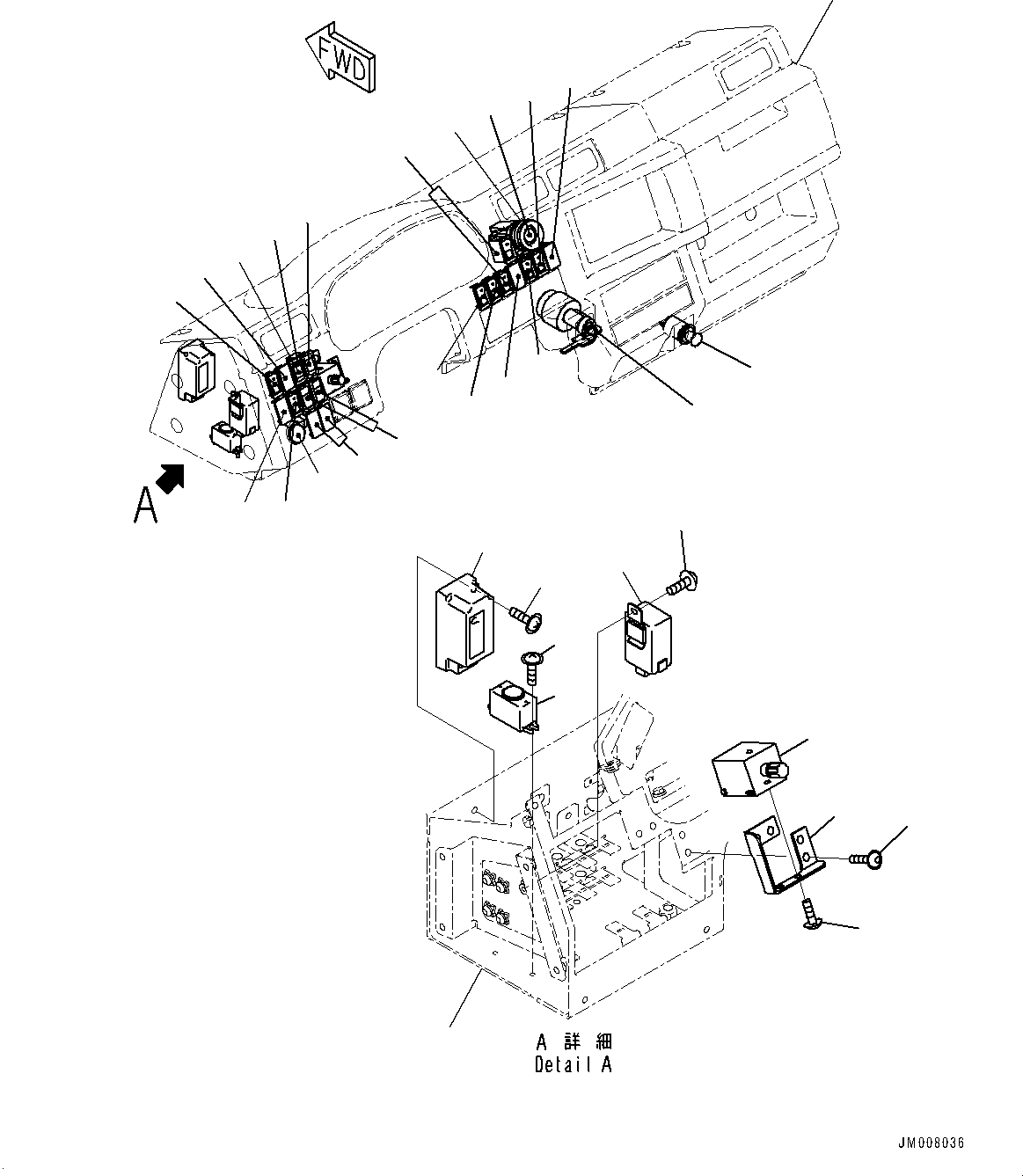 FWD

A

A 詳 細
Detail A

JM008036