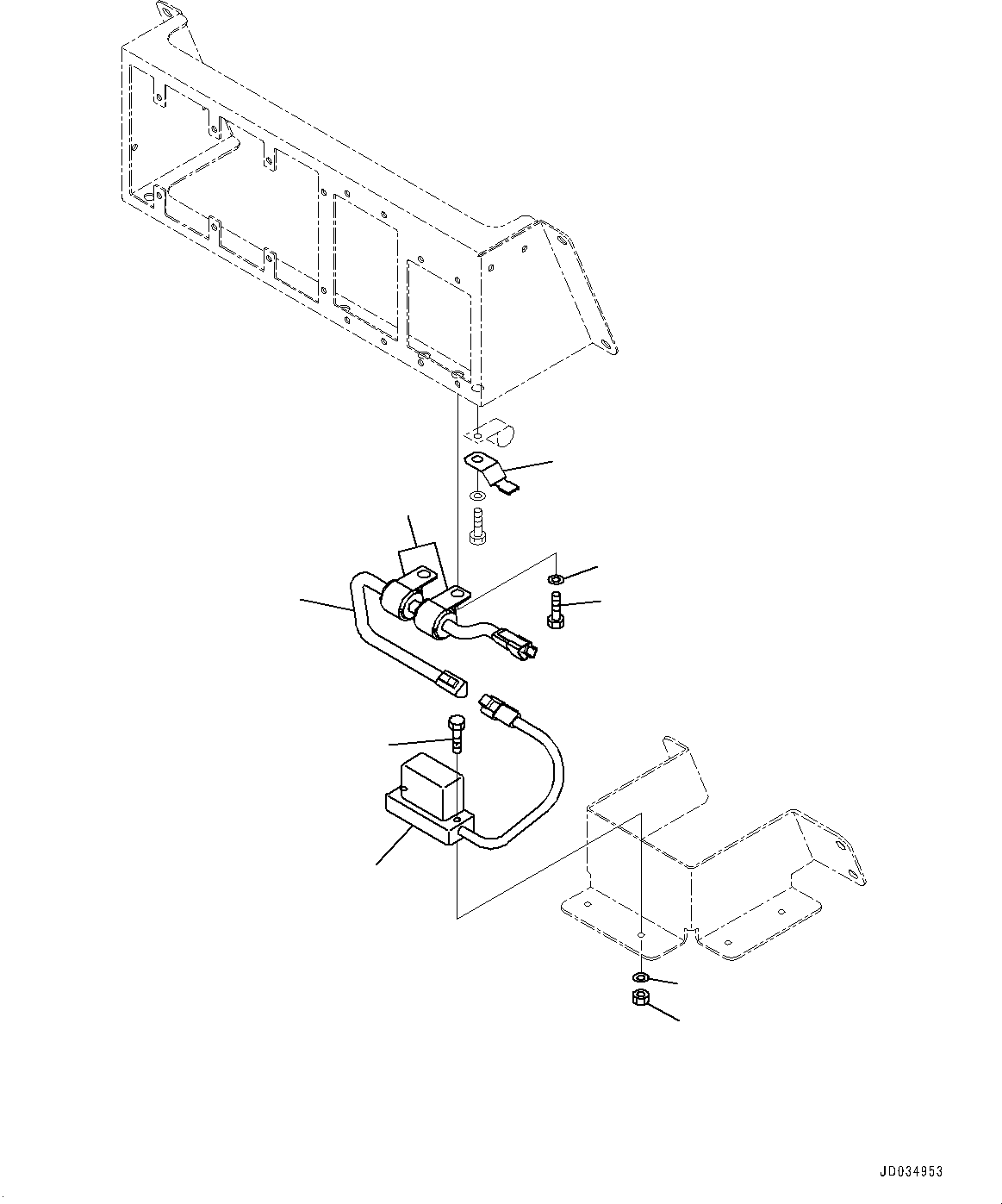 JD034953