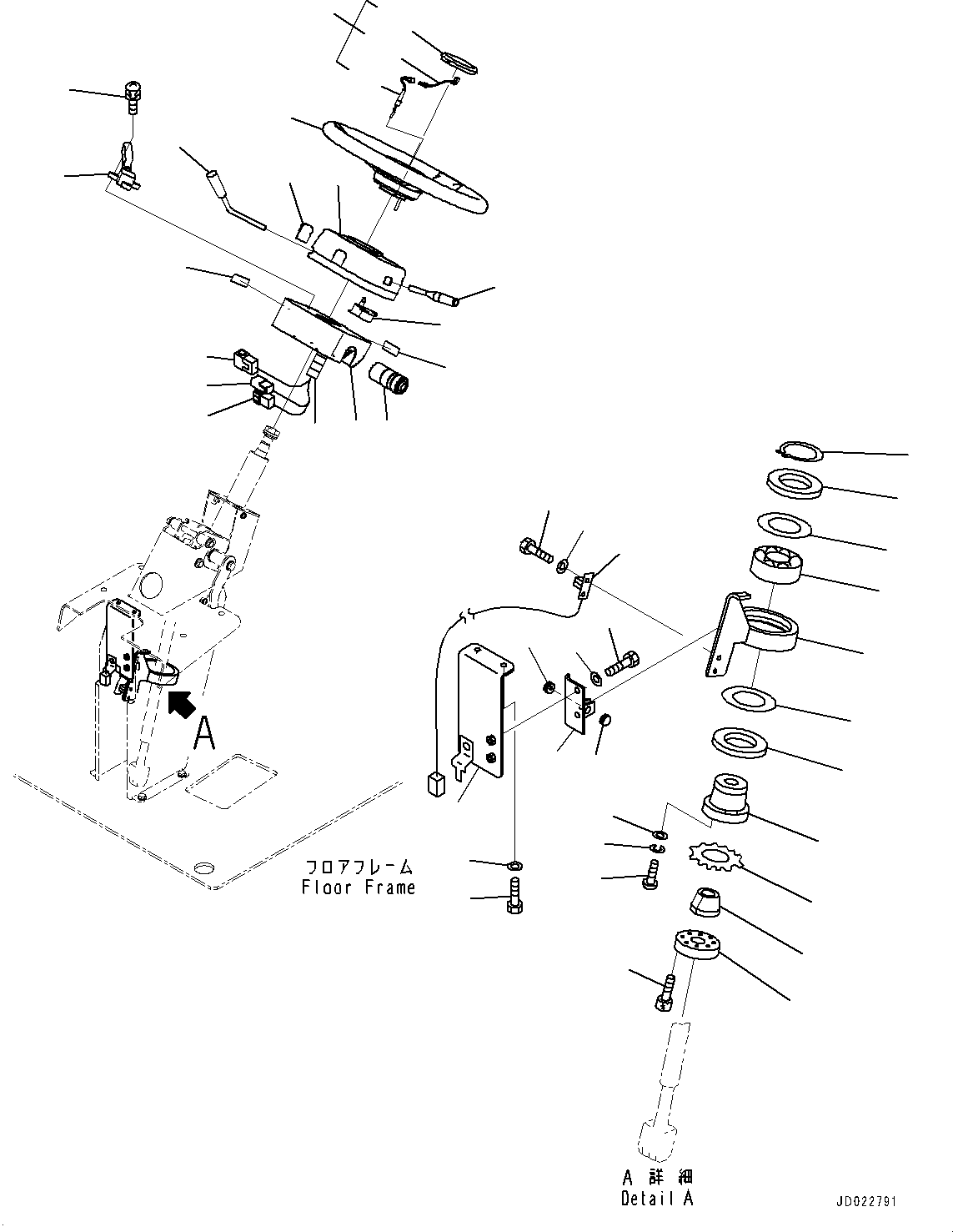 A

フロアフレーム
Floor Frame

A 詳細
Detail A

JD022791