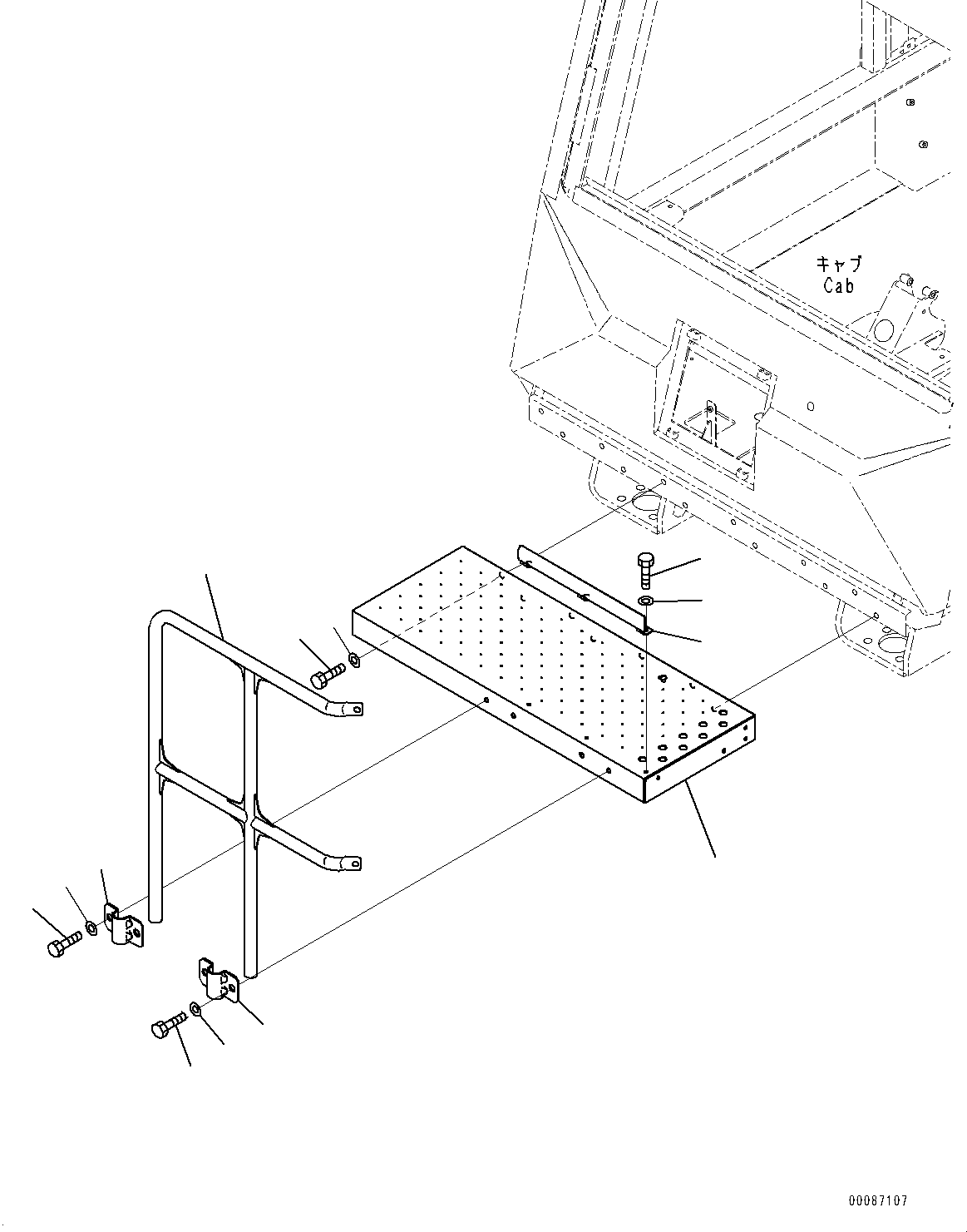 キャブ
Cab

00087107