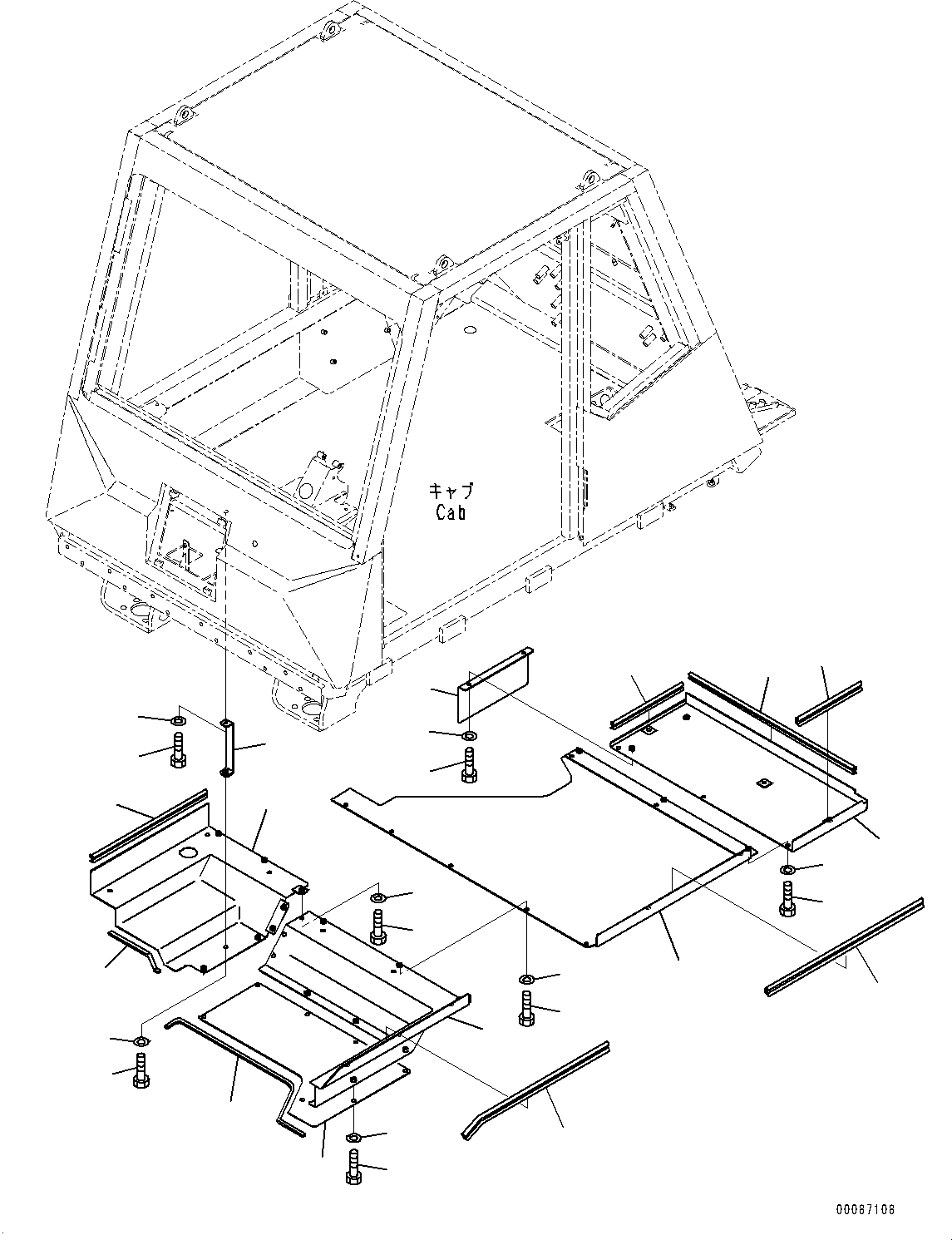 キャブ
Cab

00087108