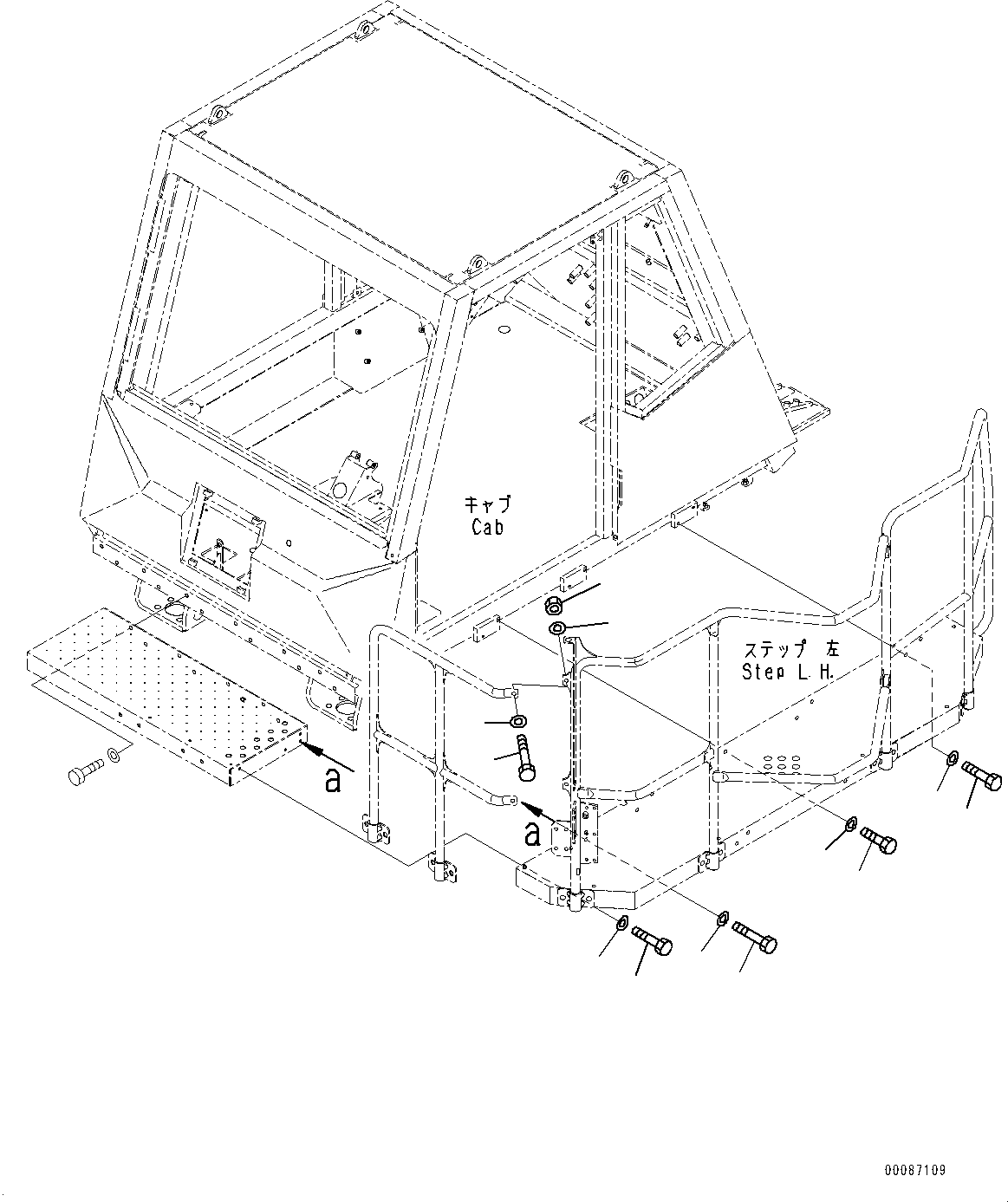 キャブ
Cab

ステップ 左
Step L. H.

a

a

00087109