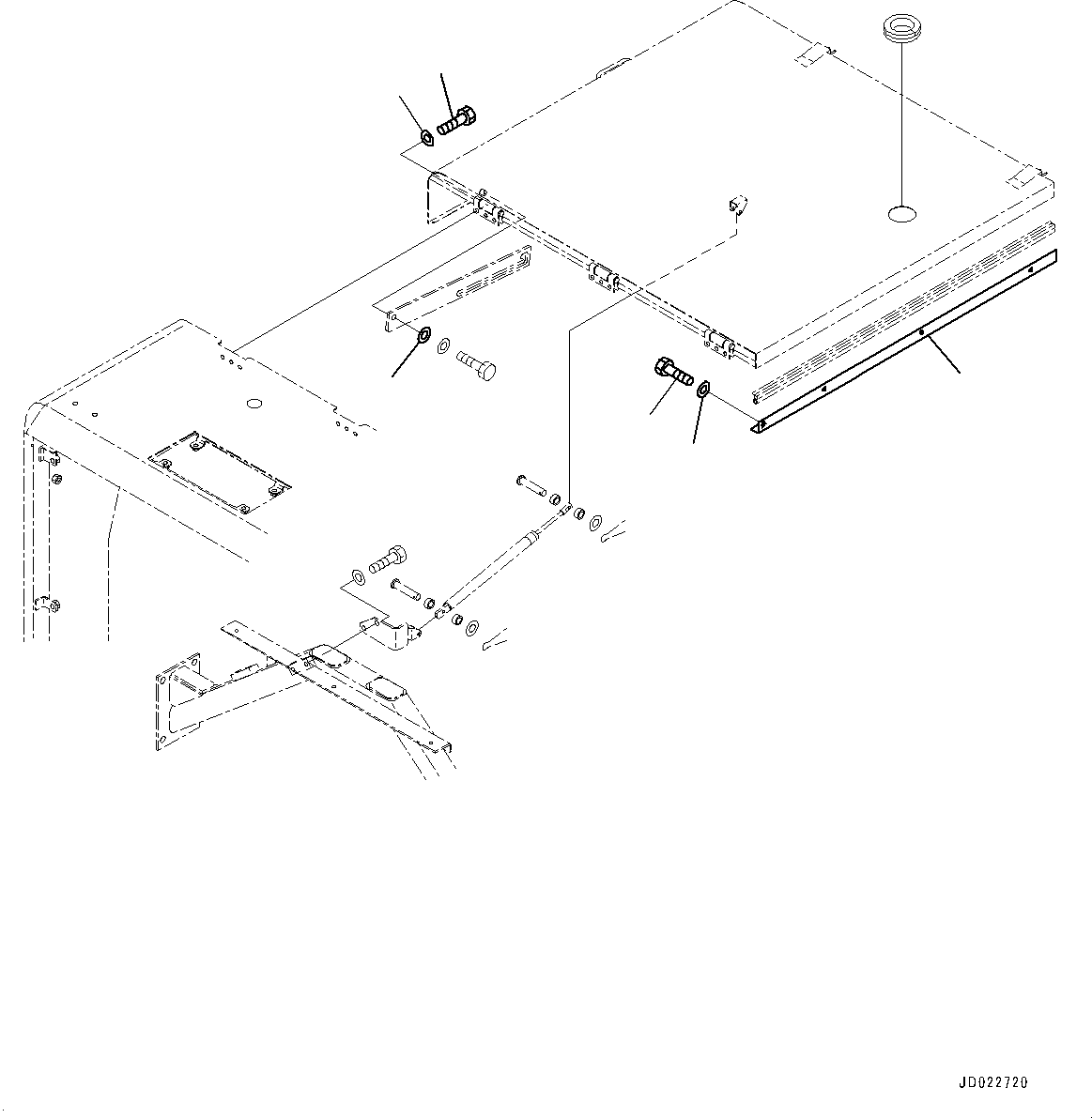 JD022720