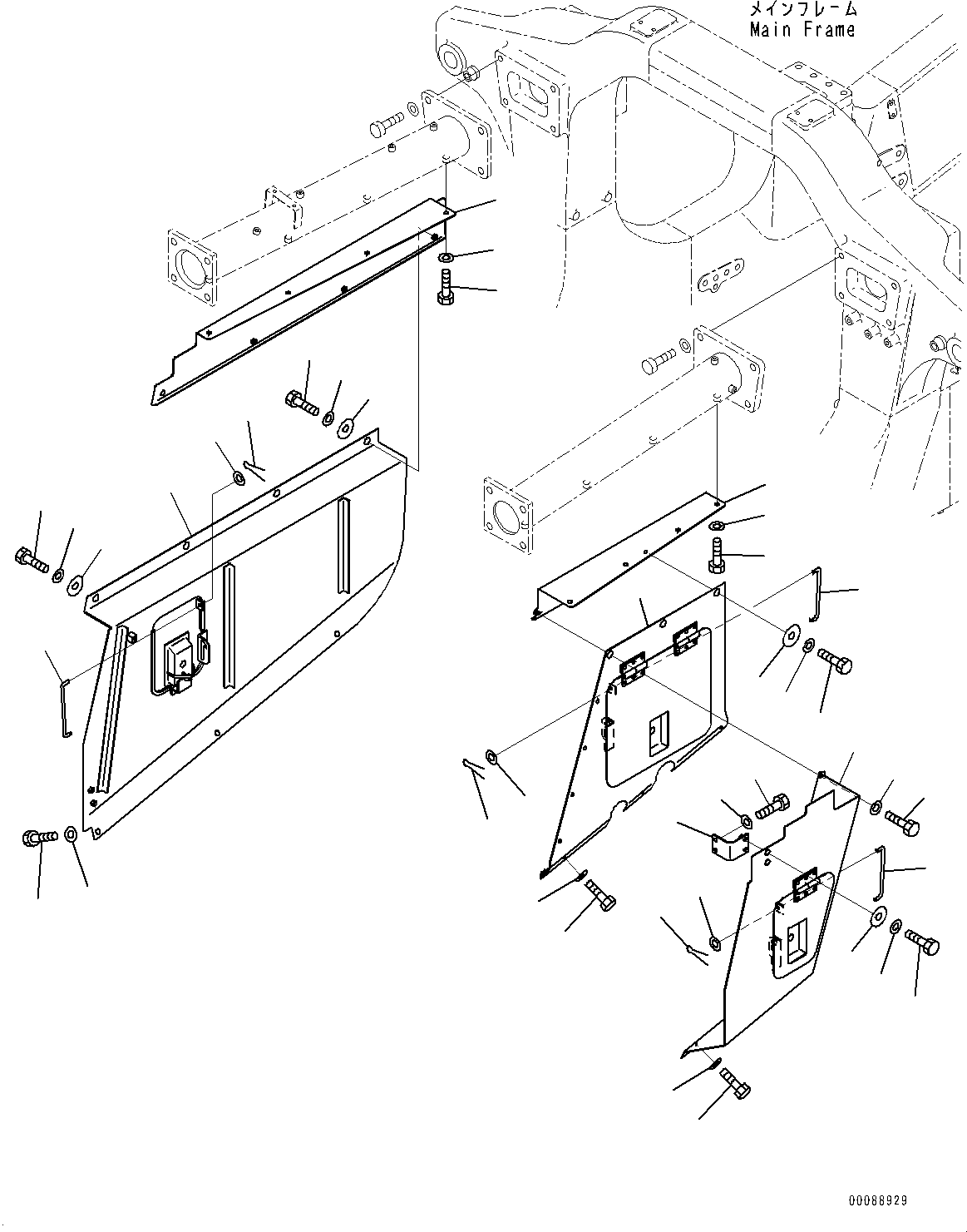 メインフレーム
Main Frame

00088929